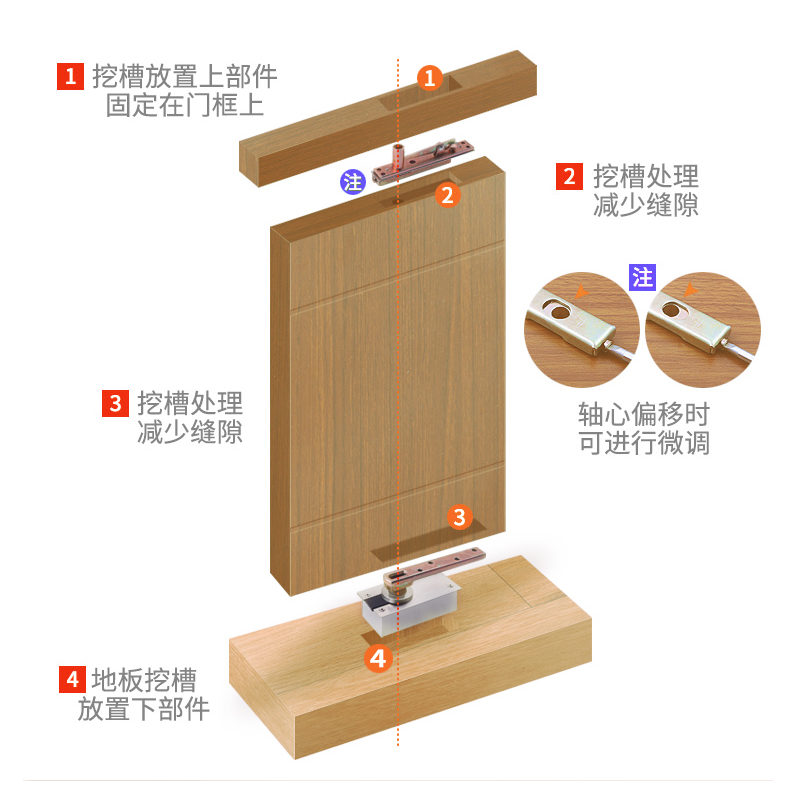 1 挖槽放置上部件
固定在门框上

1

注

2

2 挖槽处理
减少缝隙

注

轴心偏移时
可进行微调

3 挖槽处理
减少缝隙

3

4

4 地板挖槽
放置下部件