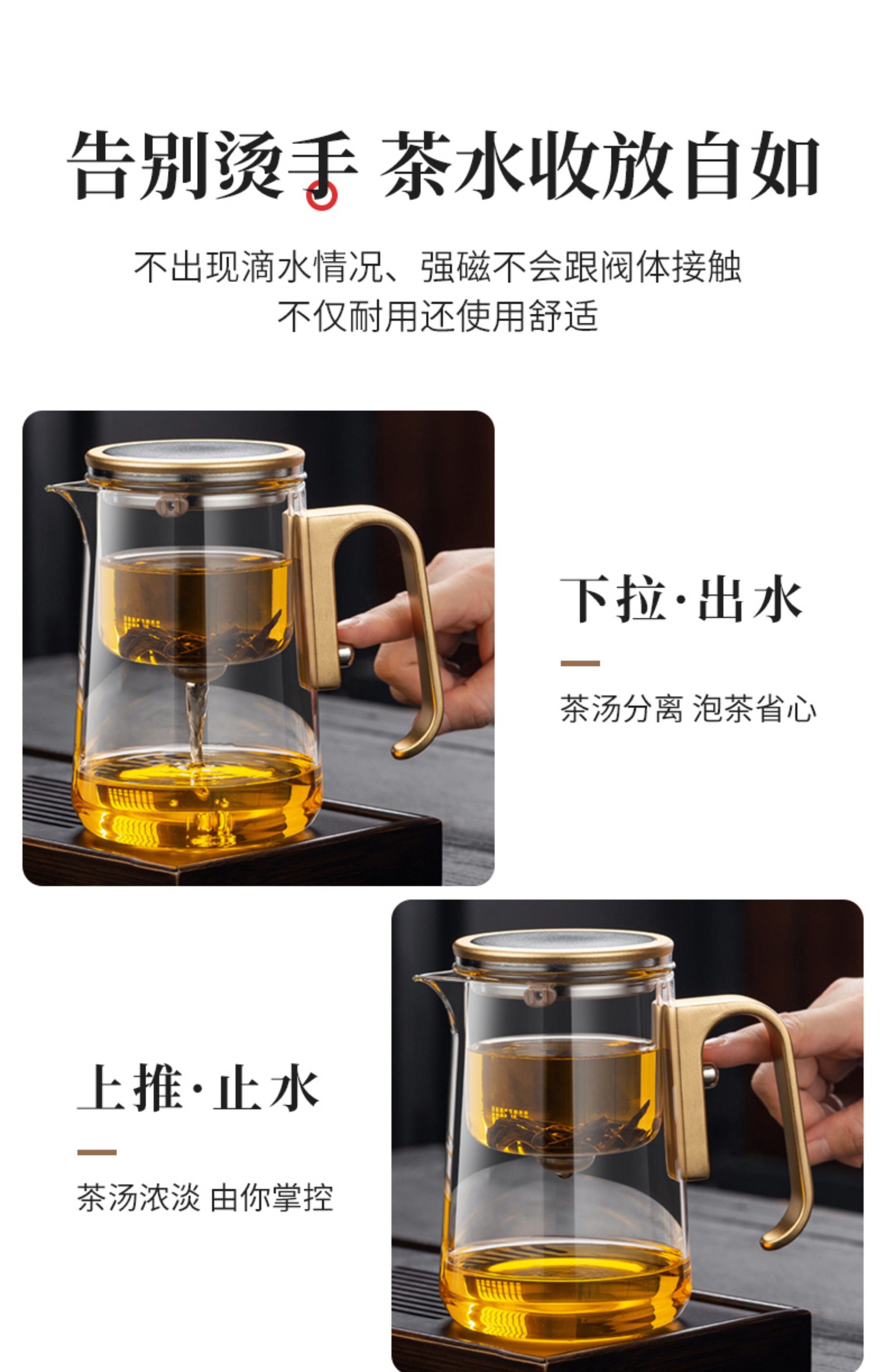 告别烫手 茶水收放自如

不出现滴水情况、强磁不会跟阀体接触
不仅耐用还使用舒适

下拉·出水

茶汤分离 泡茶省心

上推·止水

茶汤浓淡 由你掌控