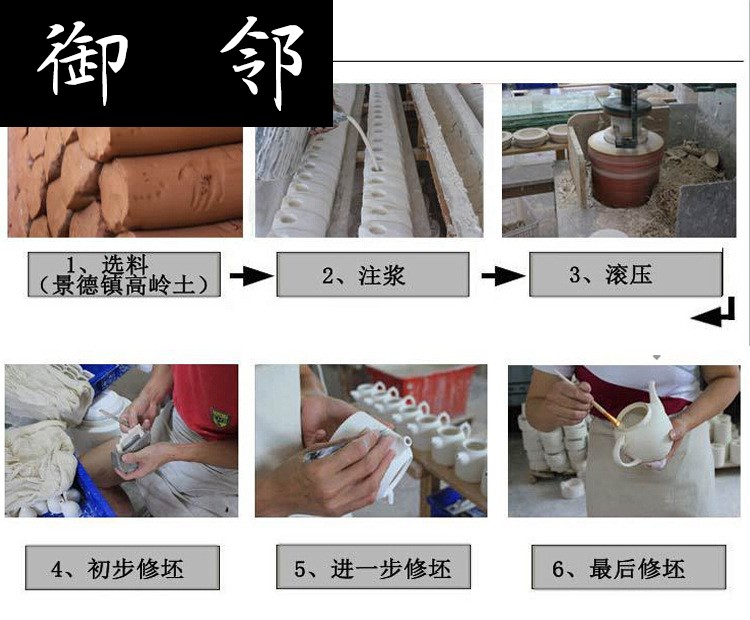 御 邻

1、选料
（景德镇高岭土）

2、注浆

3、滚压

4、初步修坯

5、进一步修坯

6、最后修坯