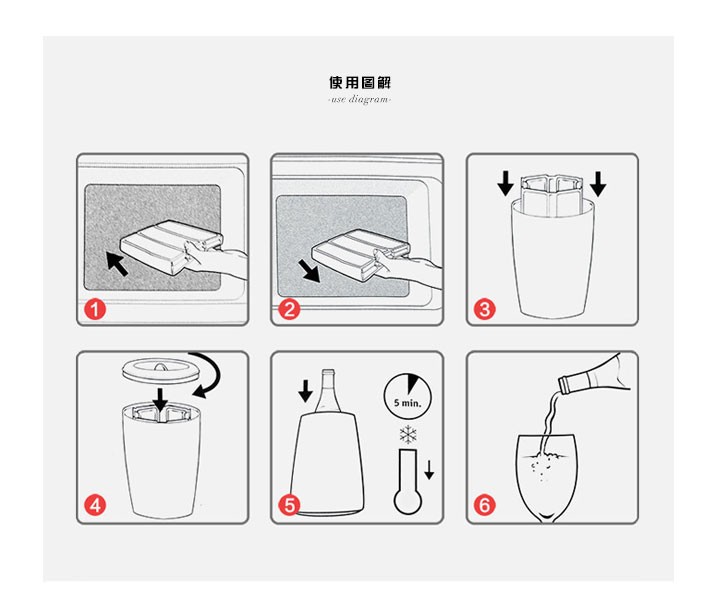 使用圖解
-use diagram-

1

2

3

4

5 min.

5

6