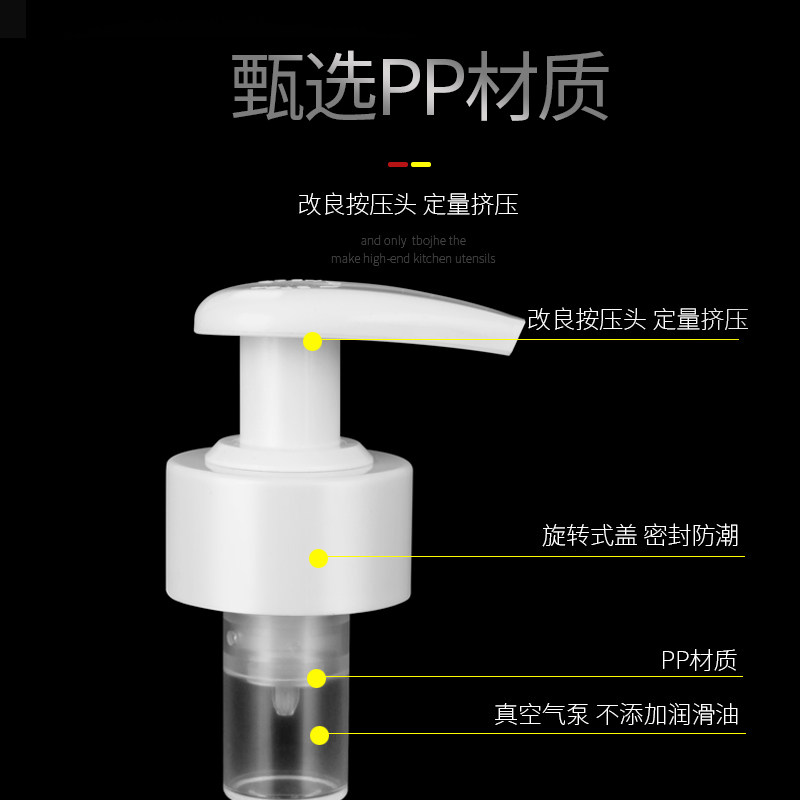 甄选PP材质

改良按压头 定量挤压

and only tbojhe the
make high-end kitchen utensils

改良按压头 定量挤压

旋转式盖 密封防潮

PP材质

真空气泵 不添加润滑油