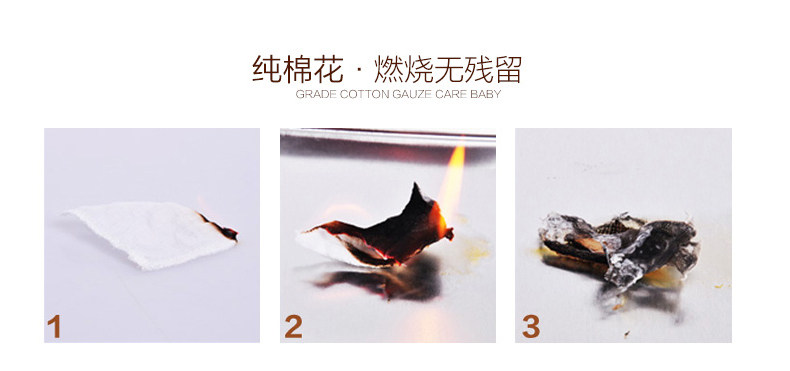 纯棉花 · 燃烧无残留
GRADE COTTON GAUZE CARE BABY

1

2

3