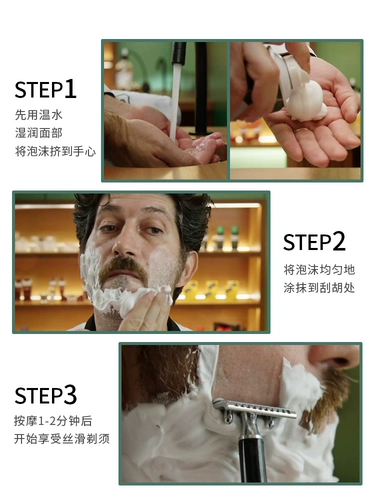 STEP1
先用温水
湿润面部
将泡沫挤到手心

STEP2
将泡沫均匀地
涂抹到刮胡处

STEP3
按摩1-2分钟后
开始享受丝滑剃须