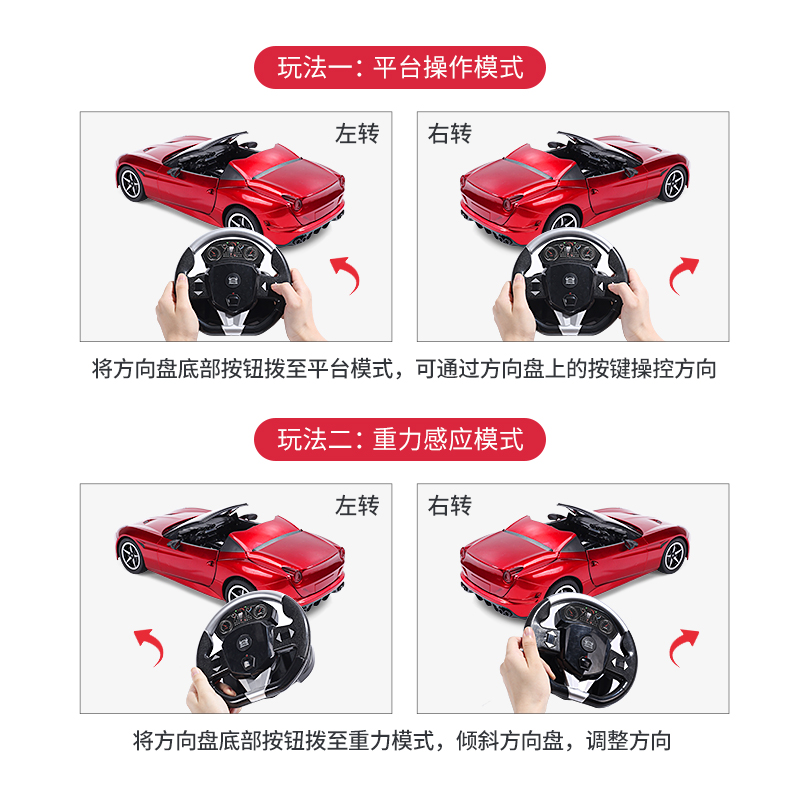 玩法一：平台操作模式

左转

右转

将方向盘底部按钮拨至平台模式，可通过方向盘上的按键操控方向

玩法二：重力感应模式

左转

右转

将方向盘底部按钮拨至重力模式，倾斜方向盘，调整方向