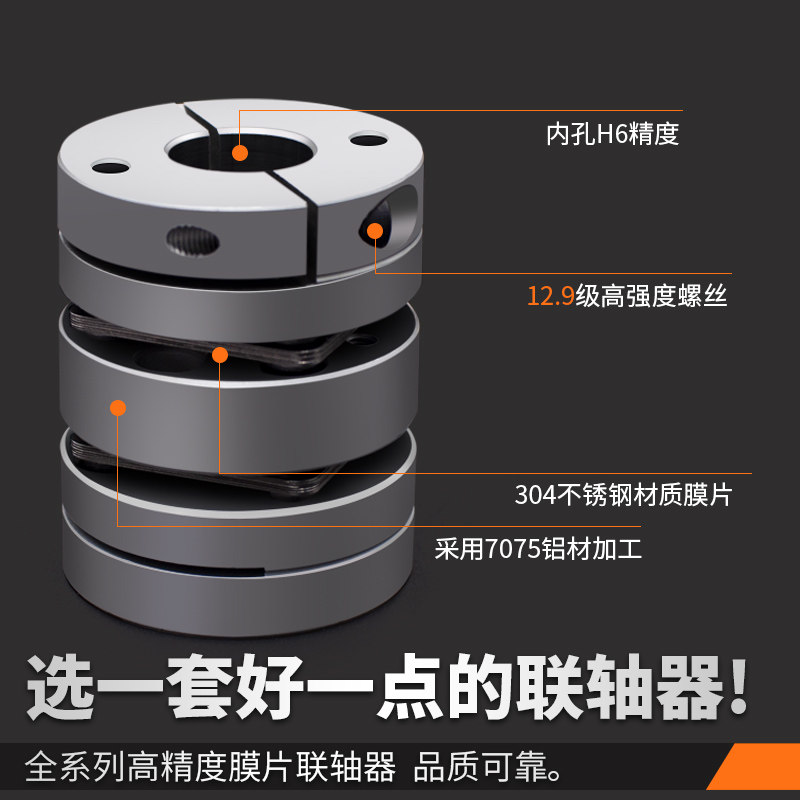 内孔H6精度

12.9级高强度螺丝

304不锈钢材质膜片

采用7075铝材加工

选一套好一点的联轴器!

全系列高精度膜片联轴器 品质可靠。