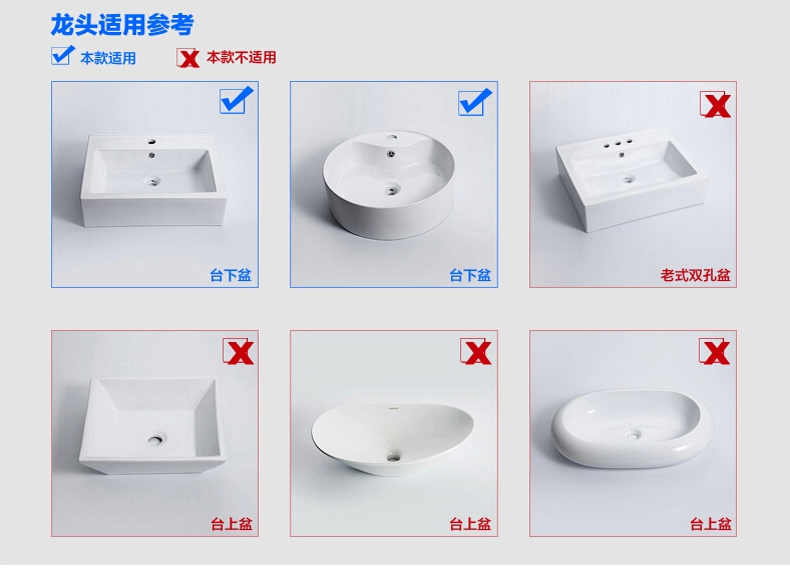 龙头适用参考

本款适用　本款不适用

台下盆

台下盆

老式双孔盆

台上盆

台上盆

台上盆