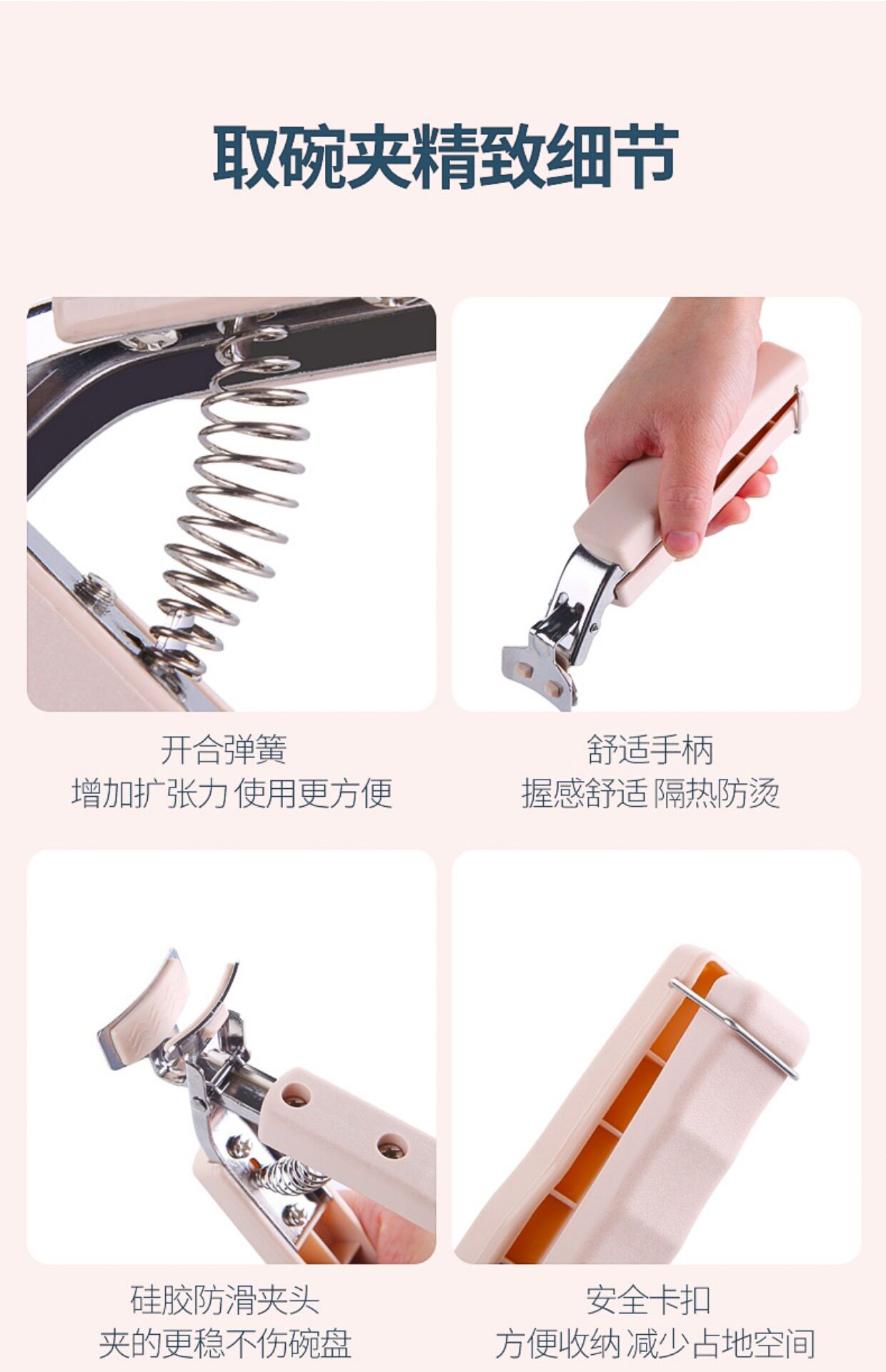 取碗夹精致细节

开合弹簧
增加扩张力 使用更方便

舒适手柄
握感舒适 隔热防烫

硅胶防滑夹头
夹的更稳不伤碗盘

安全卡扣
方便收纳 减少占地空间