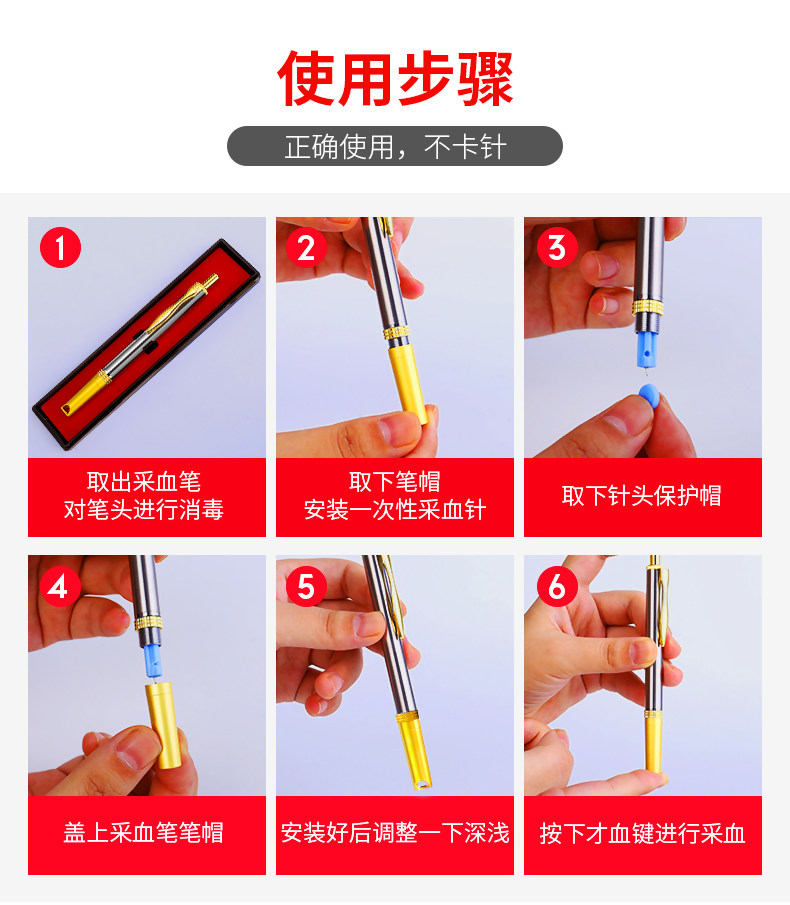 使用步骤

正确使用，不卡针

1
取出采血笔
对笔头进行消毒

2
取下笔帽
安装一次性采血针

3
取下针头保护帽

4
盖上采血笔笔帽

5
安装好后调整一下深浅

6
按下才血键进行采血