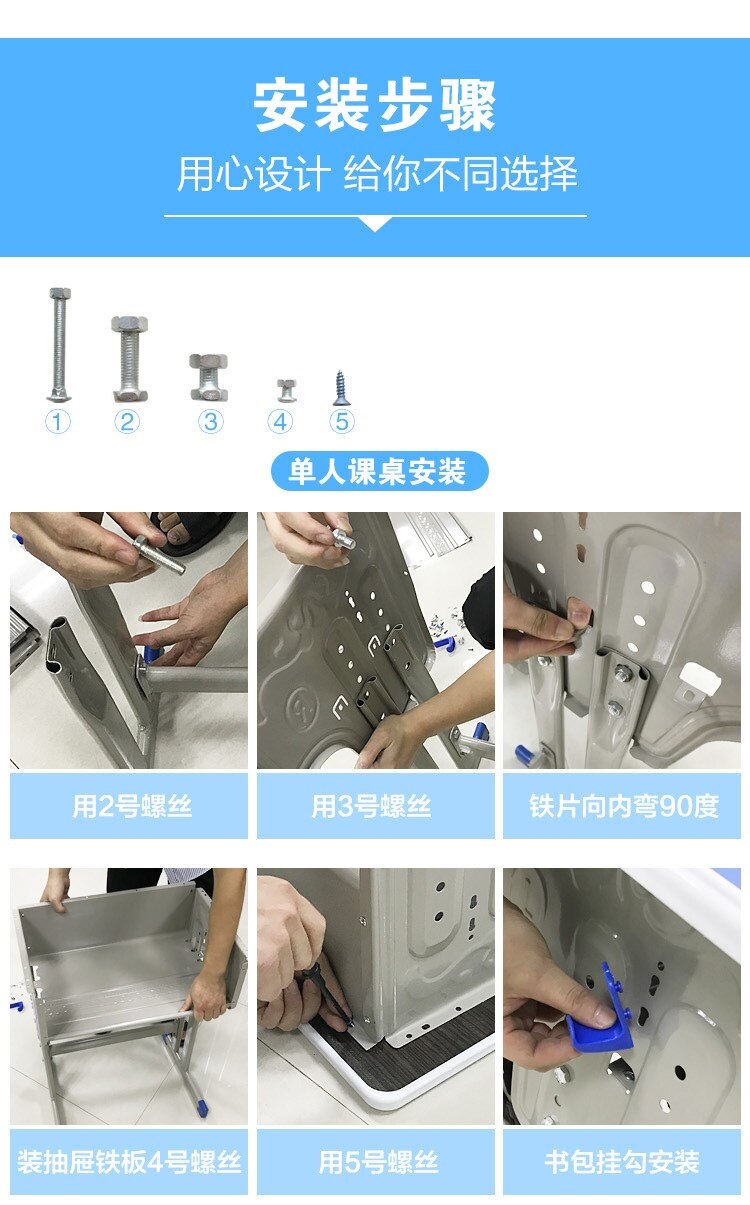 安装步骤
用心设计 给你不同选择

①
②
③
④
⑤

单人课桌安装

用2号螺丝

用3号螺丝

铁片向内弯90度

装抽屉铁板4号螺丝

用5号螺丝

书包挂勾安装