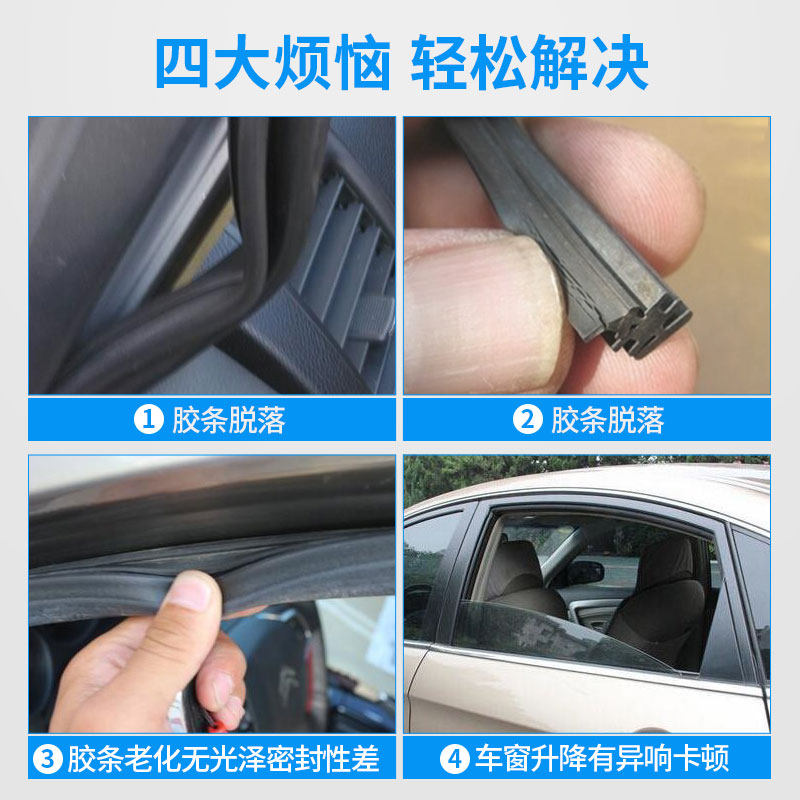 四大烦恼 轻松解决

1 胶条脱落

2 胶条脱落

3 胶条老化无光泽密封性差

4 车窗升降有异响卡顿