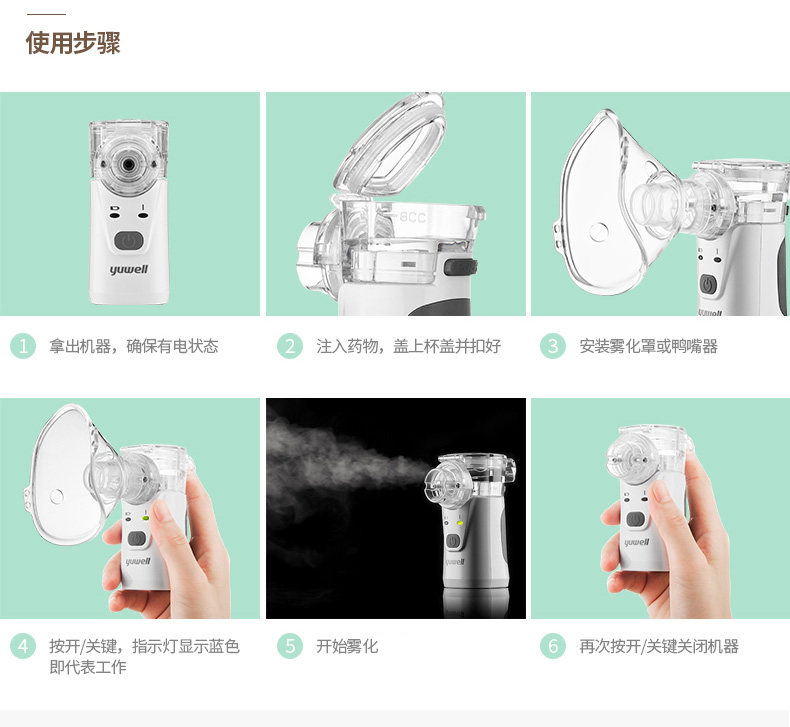 使用步骤

yuwell

8CC

yuwell

1 拿出机器，确保有电状态

2 注入药物，盖上杯盖并扣好

3 安装雾化罩或鸭嘴器

yuwell

yuwell

yuwell

4 按开/关键，指示灯显示蓝色即代表工作

5 开始雾化

6 再次按开/关键关闭机器