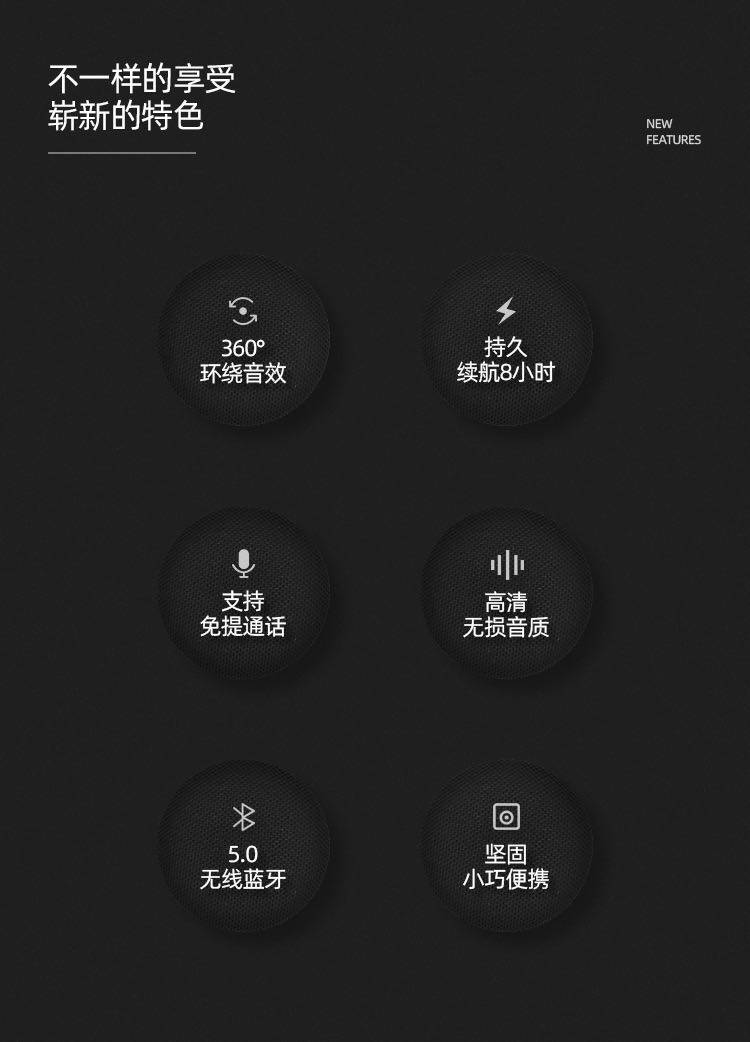 不一样的享受
崭新的特色

NEW
FEATURES

360°
环绕音效

持久
续航8小时

支持
免提通话

高清
无损音质

5.0
无线蓝牙

坚固
小巧便携