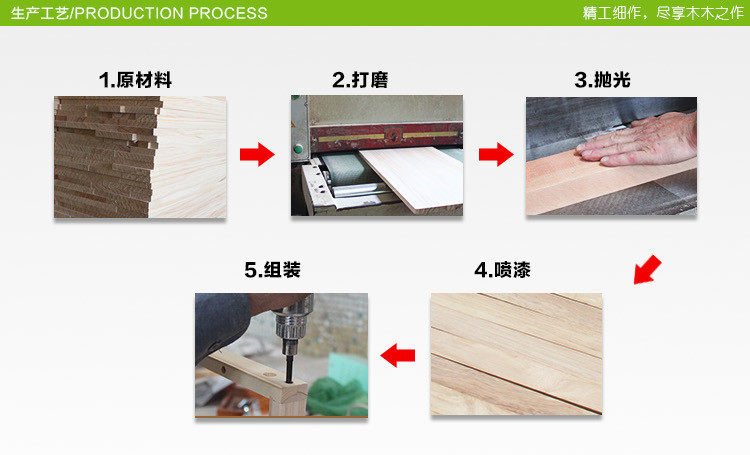 生产工艺/PRODUCTION PROCESS

精工细作，尽享木木之作

1.原材料

2.打磨

3.抛光

4.喷漆

5.组装