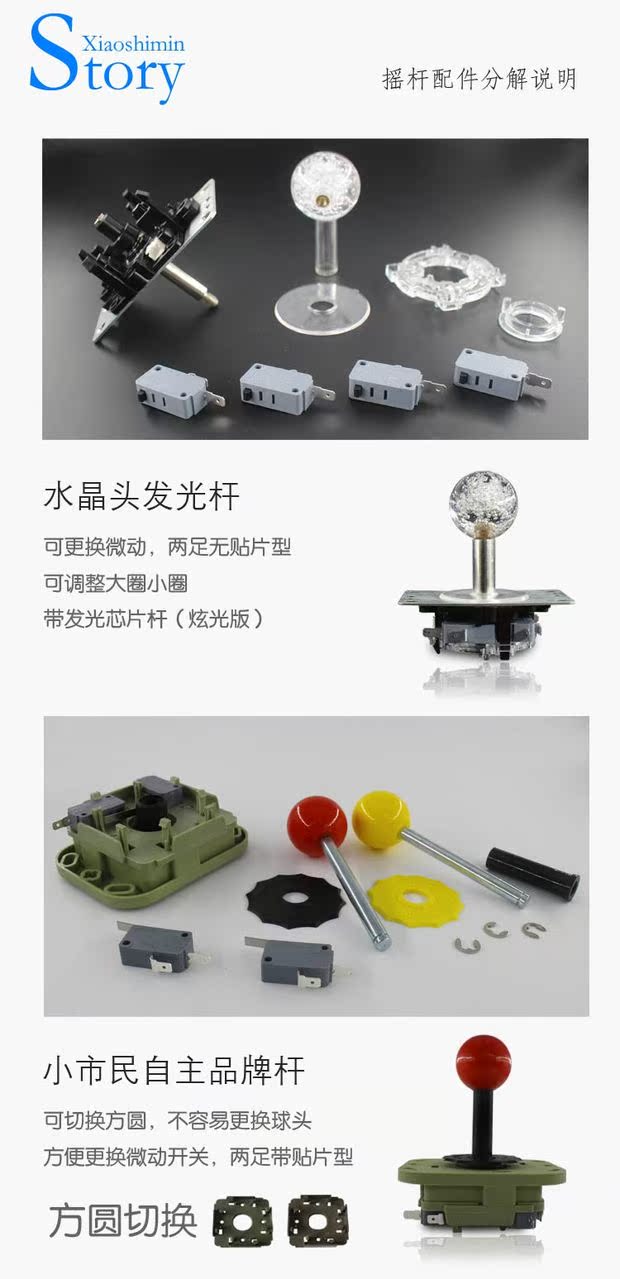 Xiaoshimin
Story

摇杆配件分解说明

水晶头发光杆

可更换微动，两足无贴片型
可调整大圈小圈
带发光芯片杆（炫光版）

小市民自主品牌杆

可切换方圆，不容易更换球头
方便更换微动开关，两足带贴片型

方圆切换