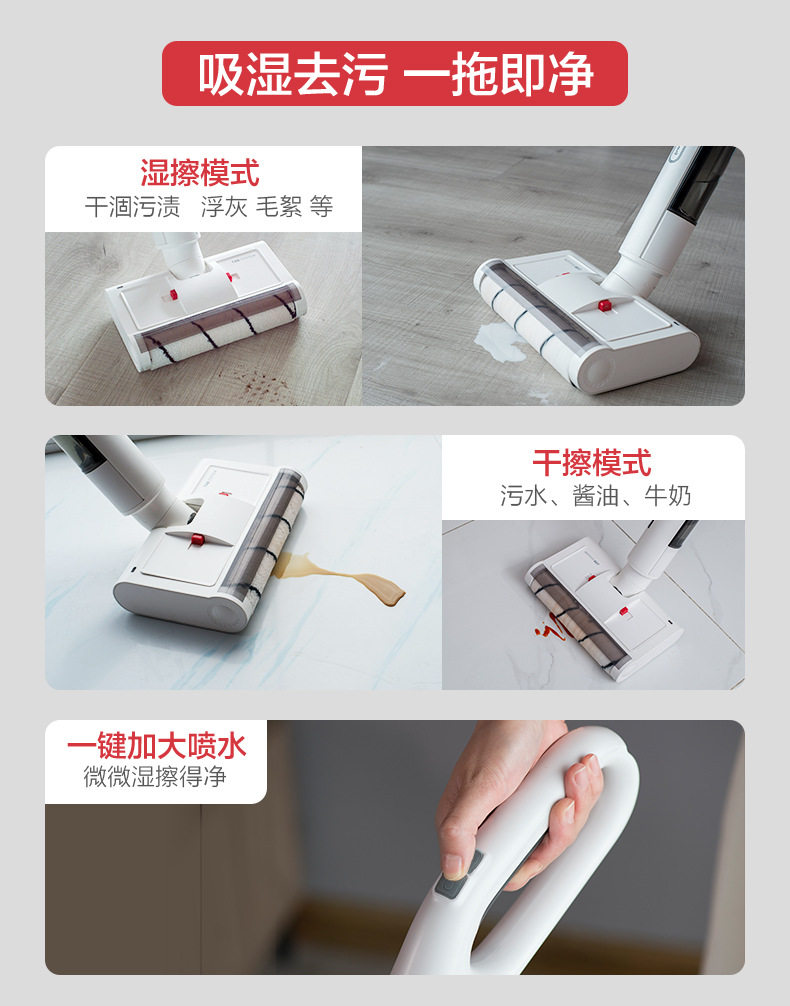 吸湿去污 一拖即净

湿擦模式
干涸污渍 浮灰 毛絮 等

干擦模式
污水、酱油、牛奶

一键加大喷水
微微湿擦得净