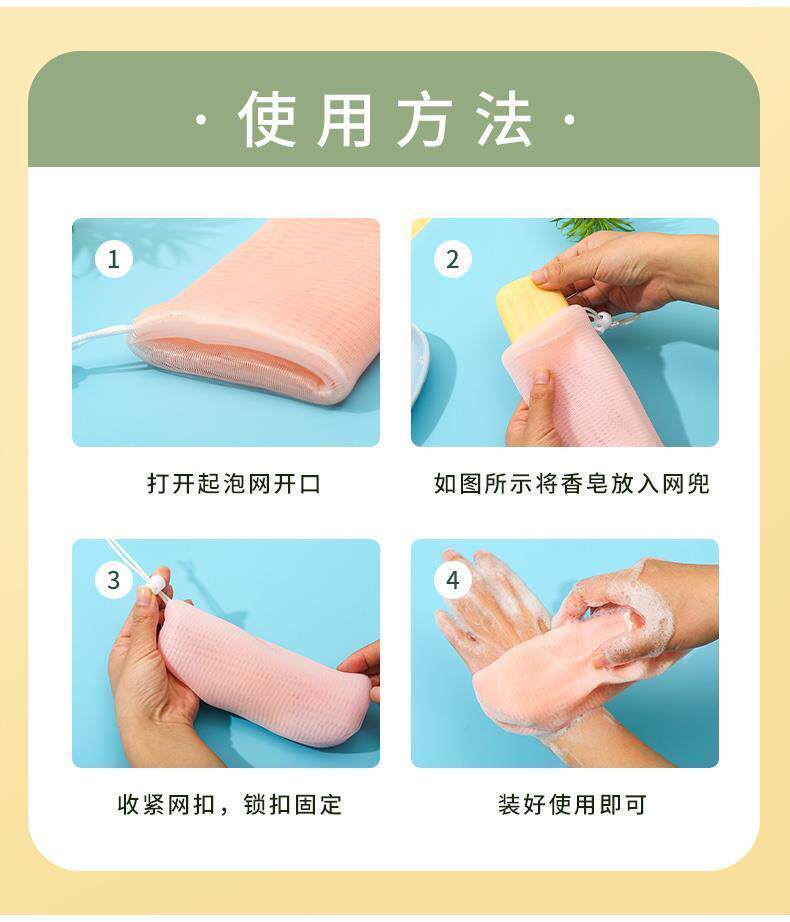 · 使用方法 ·

1

打开起泡网开口

2

如图所示将香皂放入网兜

3

收紧网扣，锁扣固定

4

装好使用即可