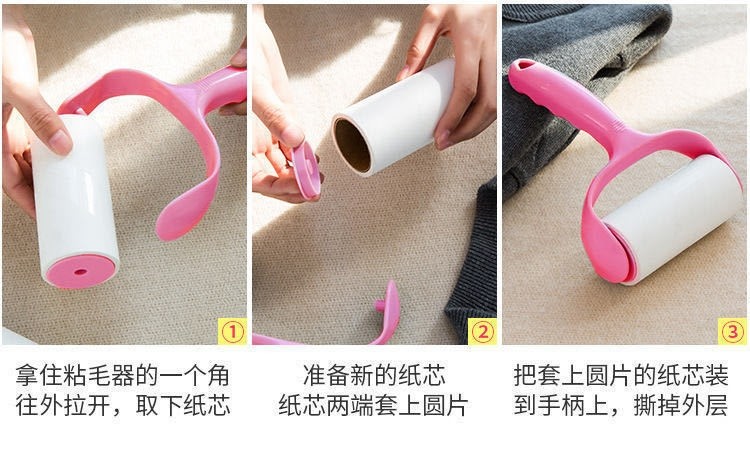 ①

拿住粘毛器的一个角
往外拉开，取下纸芯

②

准备新的纸芯
纸芯两端套上圆片

③

把套上圆片的纸芯装
到手柄上，撕掉外层