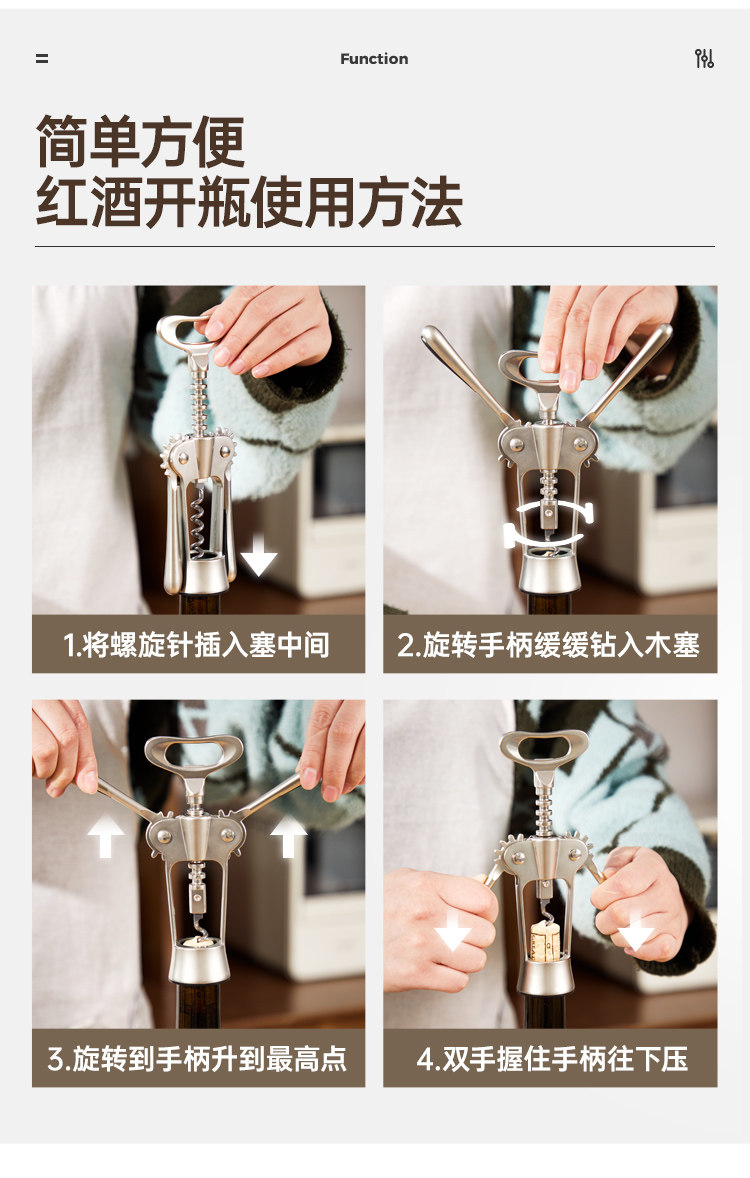 Function

简单方便
红酒开瓶使用方法

1.将螺旋针插入塞中间

2.旋转手柄缓缓钻入木塞

3.旋转到手柄升到最高点

4.双手握住手柄往下压