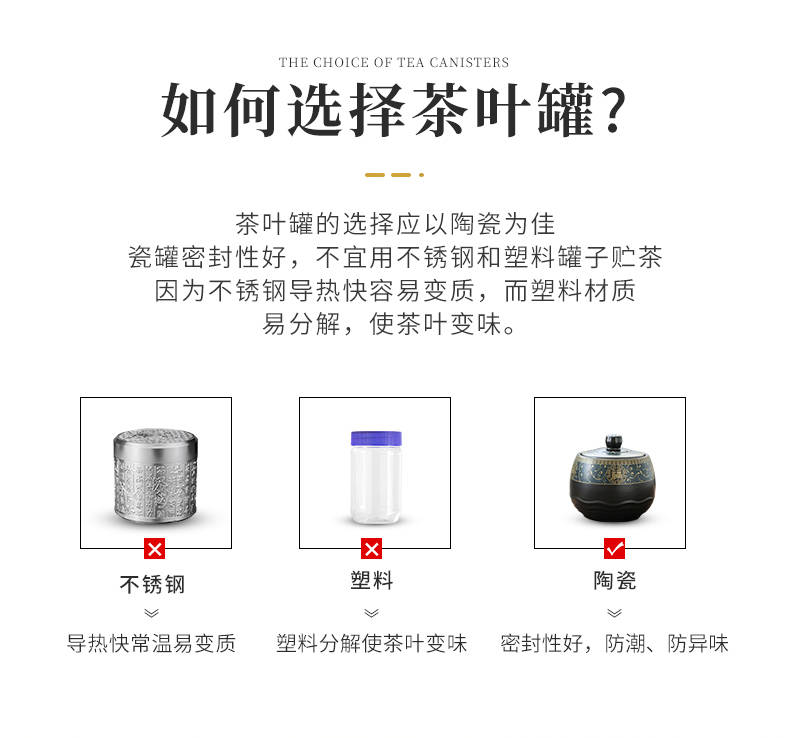 THE CHOICE OF TEA CANISTERS

如何选择茶叶罐?

茶叶罐的选择应以陶瓷为佳
瓷罐密封性好，不宜用不锈钢和塑料罐子贮茶
因为不锈钢导热快容易变质，而塑料材质
易分解，使茶叶变味。

不锈钢
导热快常温易变质

塑料
塑料分解使茶叶变味

陶瓷
密封性好，防潮、防异味