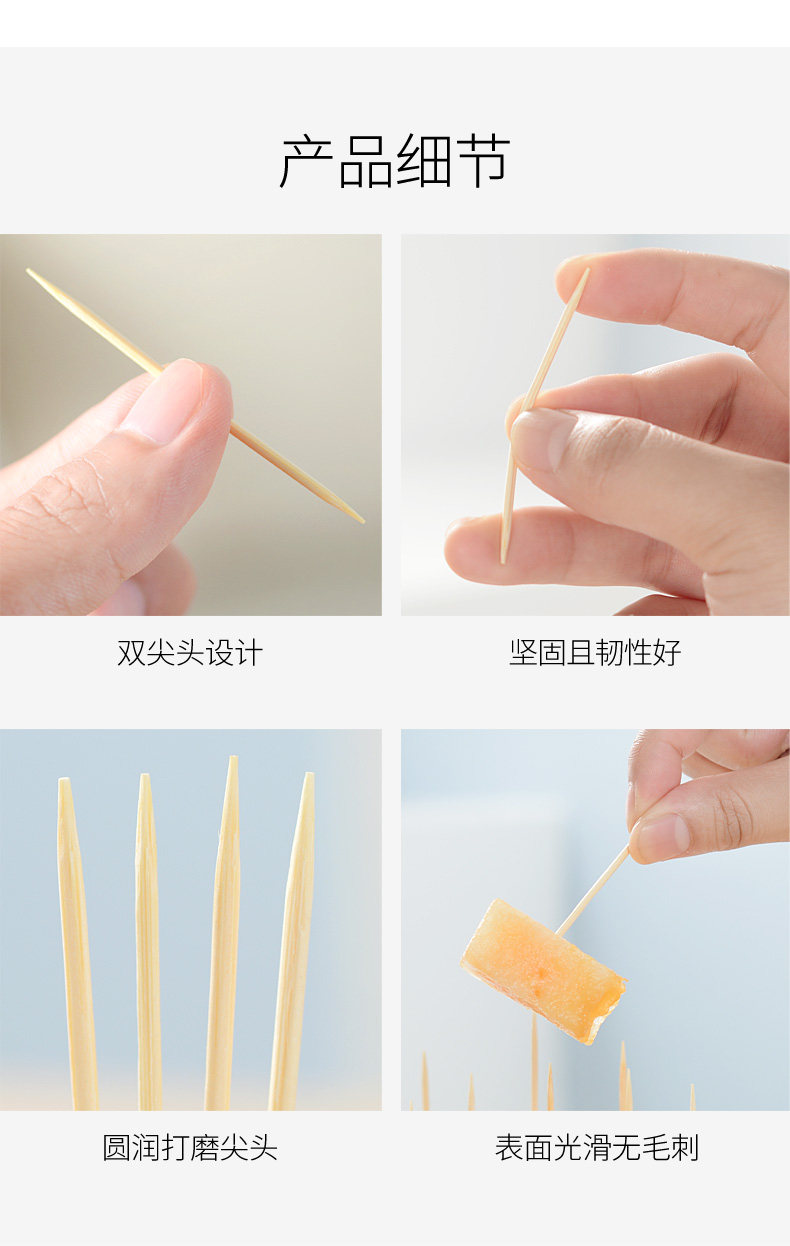 产品细节

双尖头设计

坚固且韧性好

圆润打磨尖头

表面光滑无毛刺