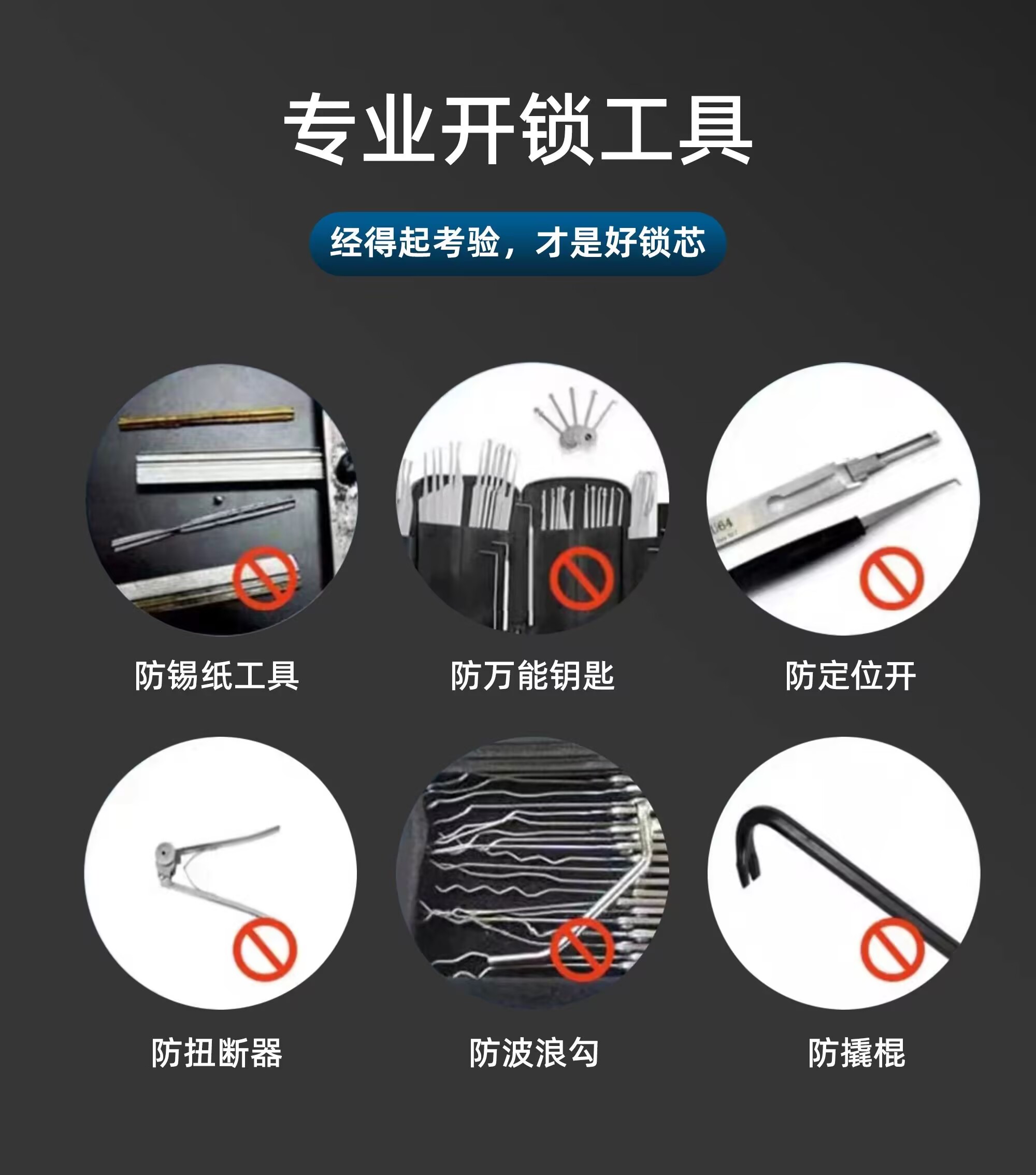 专业开锁工具

经得起考验，才是好锁芯

防锡纸工具

防万能钥匙

防定位开

防扭断器

防波浪勾

防撬棍