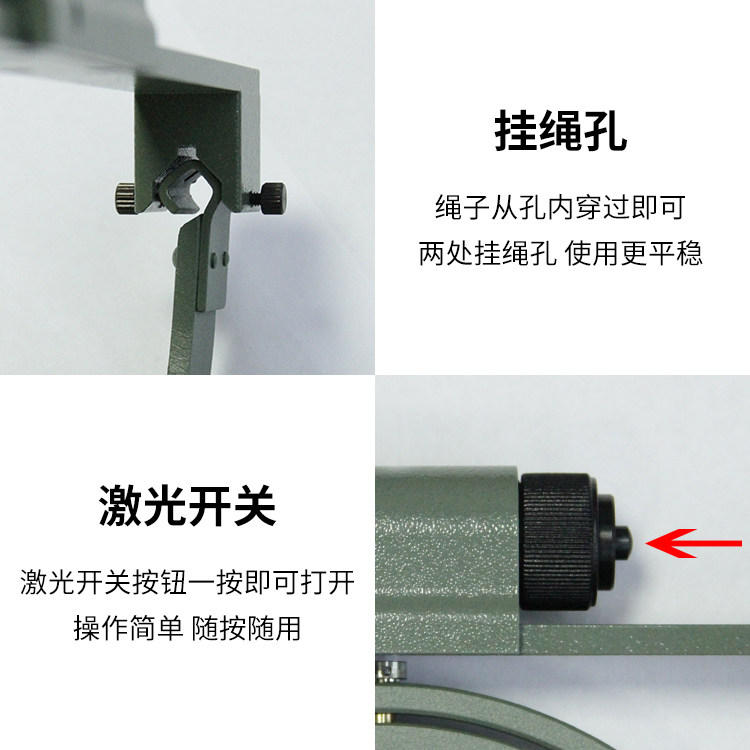 挂绳孔

绳子从孔内穿过即可
两处挂绳孔 使用更平稳

激光开关

激光开关按钮一按即可打开
操作简单 随按随用