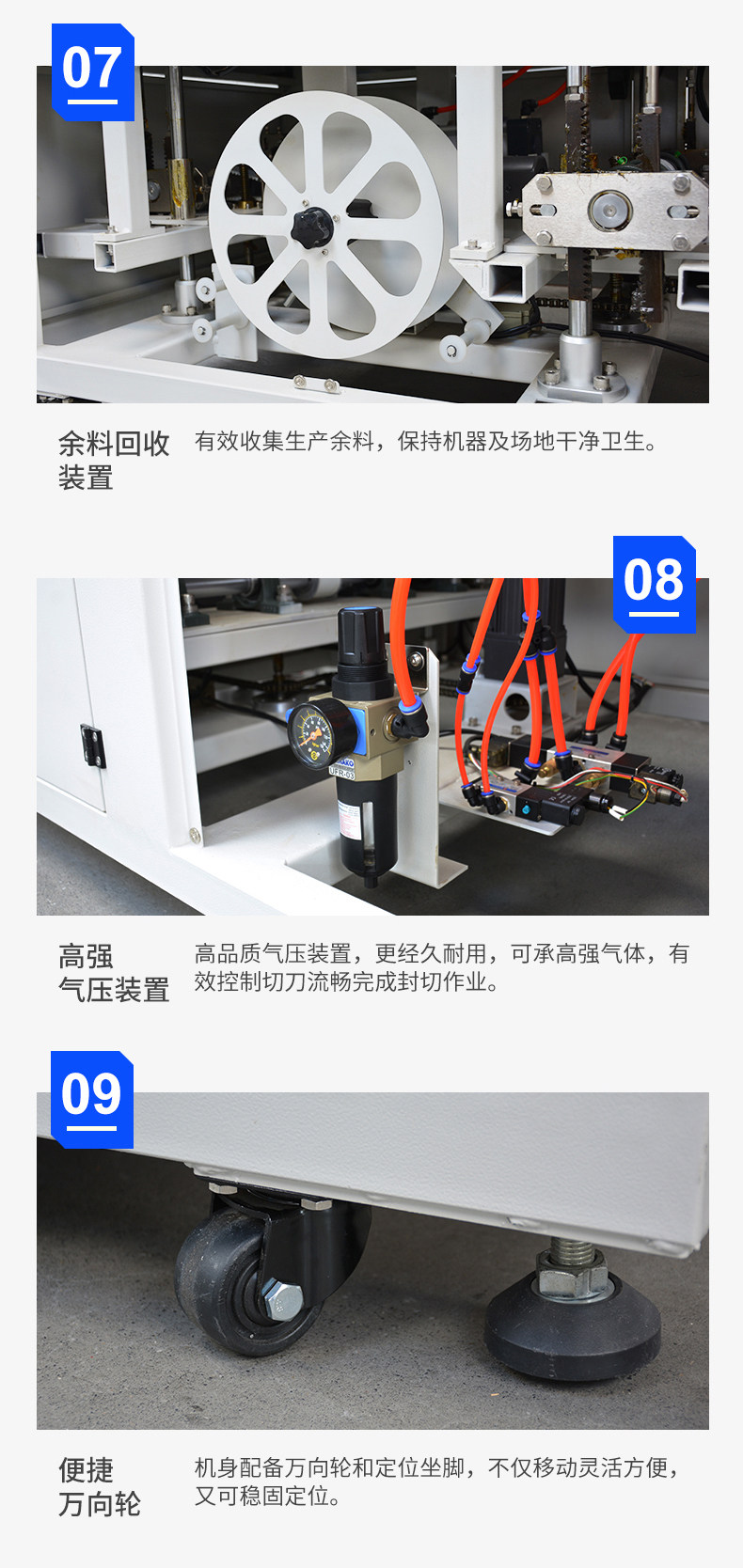 07

余料回收装置

有效收集生产余料，保持机器及场地干净卫生。

08

UFR-03

高强气压装置

高品质气压装置，更经久耐用，可承高强气体，有效控制切刀流畅完成封切作业。

09

便捷万向轮

机身配备万向轮和定位坐脚，不仅移动灵活方便，又可稳固定位。