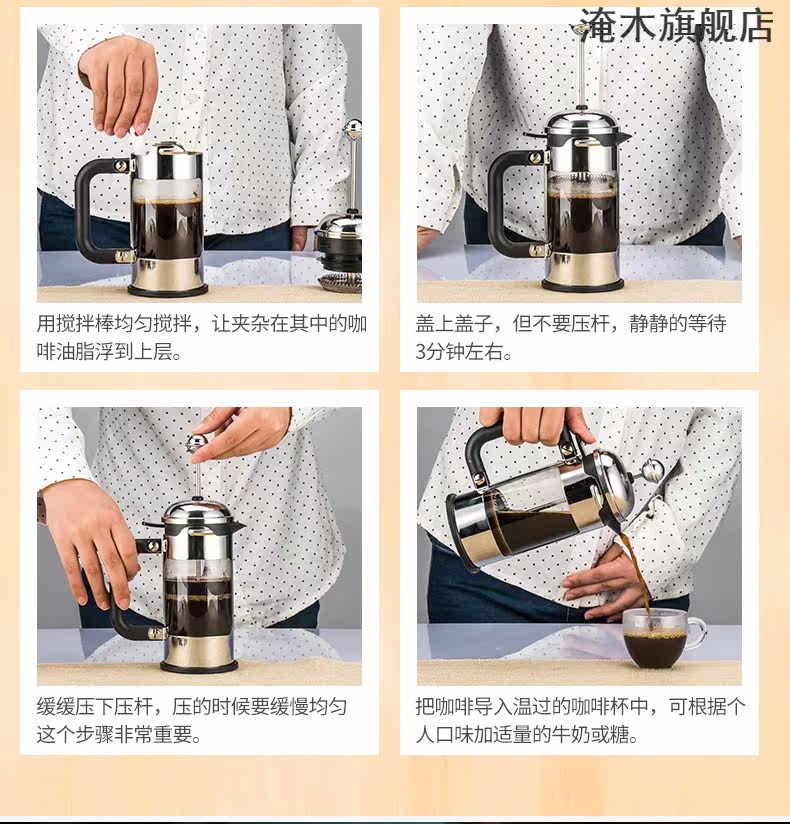 淹木旗舰店

用搅拌棒均匀搅拌，让夹杂在其中的咖啡油脂浮到上层。

盖上盖子，但不要压杆，静静的等待3分钟左右。

缓缓压下压杆，压的时候要缓慢均匀这个步骤非常重要。

把咖啡导入温过的咖啡杯中，可根据个人口味加适量的牛奶或糖。