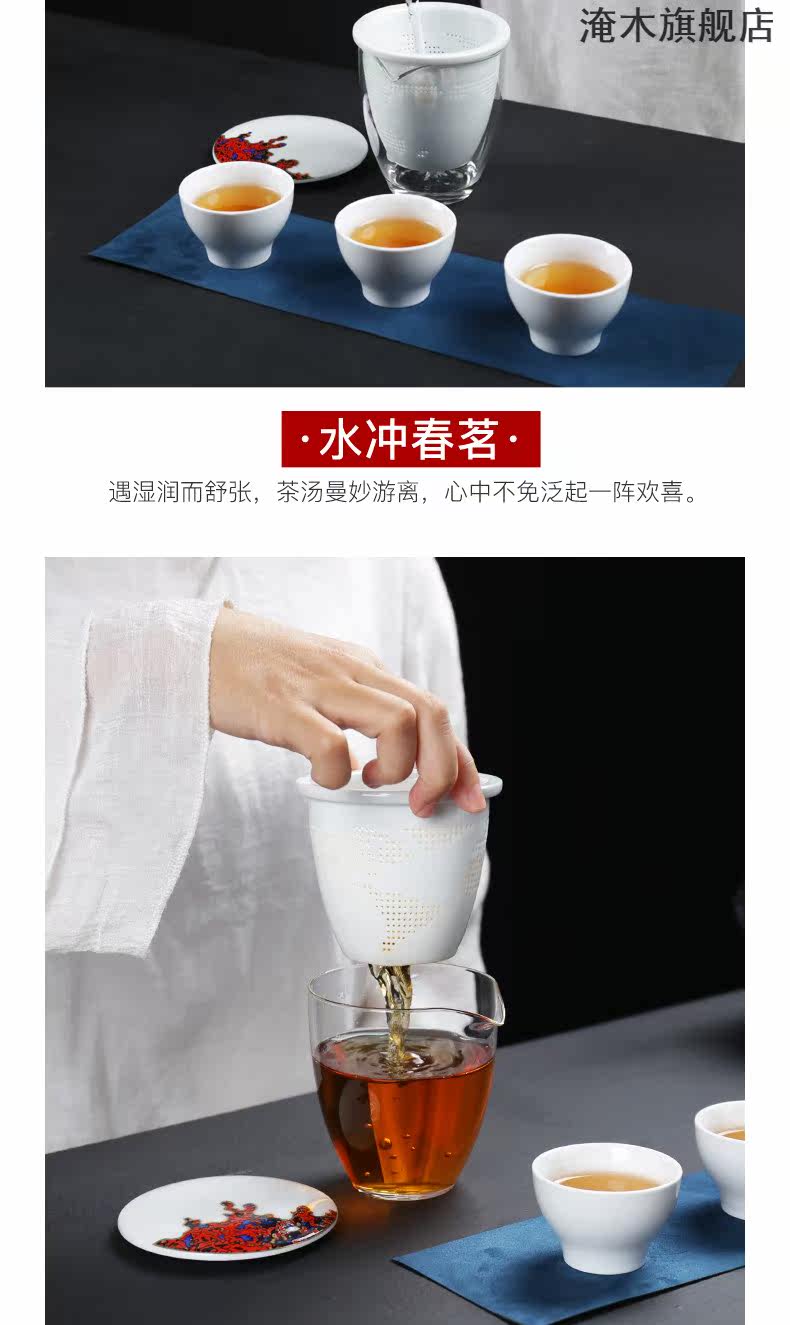 淹木旗舰店

·水冲春茗·

遇湿润而舒张，茶汤曼妙游离，心中不免泛起一阵欢喜。