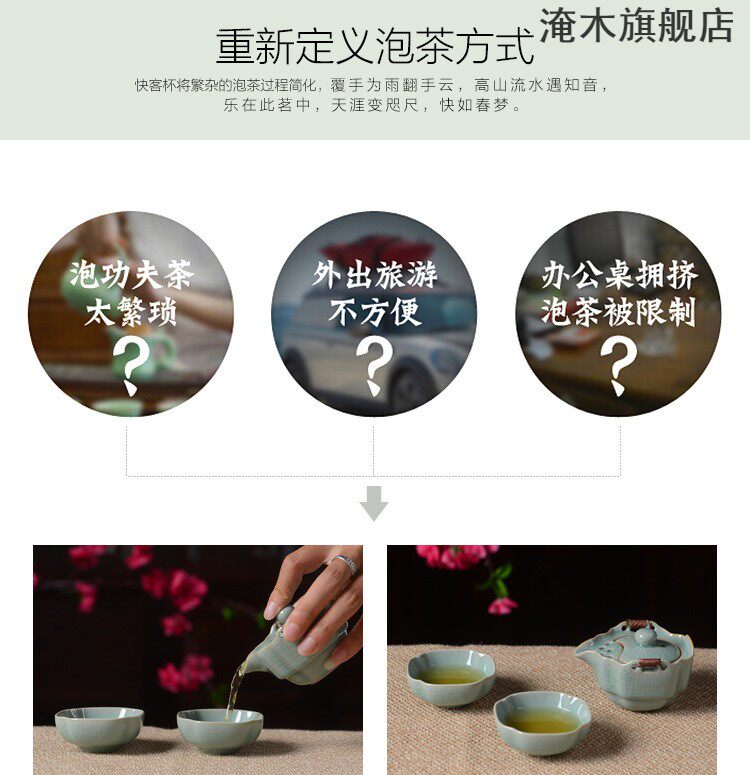 重新定义泡茶方式 淹木旗舰店

快客杯将繁杂的泡茶过程简化，覆手为雨翻手云，高山流水遇知音，乐在此茗中，天涯变咫尺，快如春梦。

泡功夫茶
太繁琐
?

外出旅游
不方便
?

办公桌拥挤
泡茶被限制
?