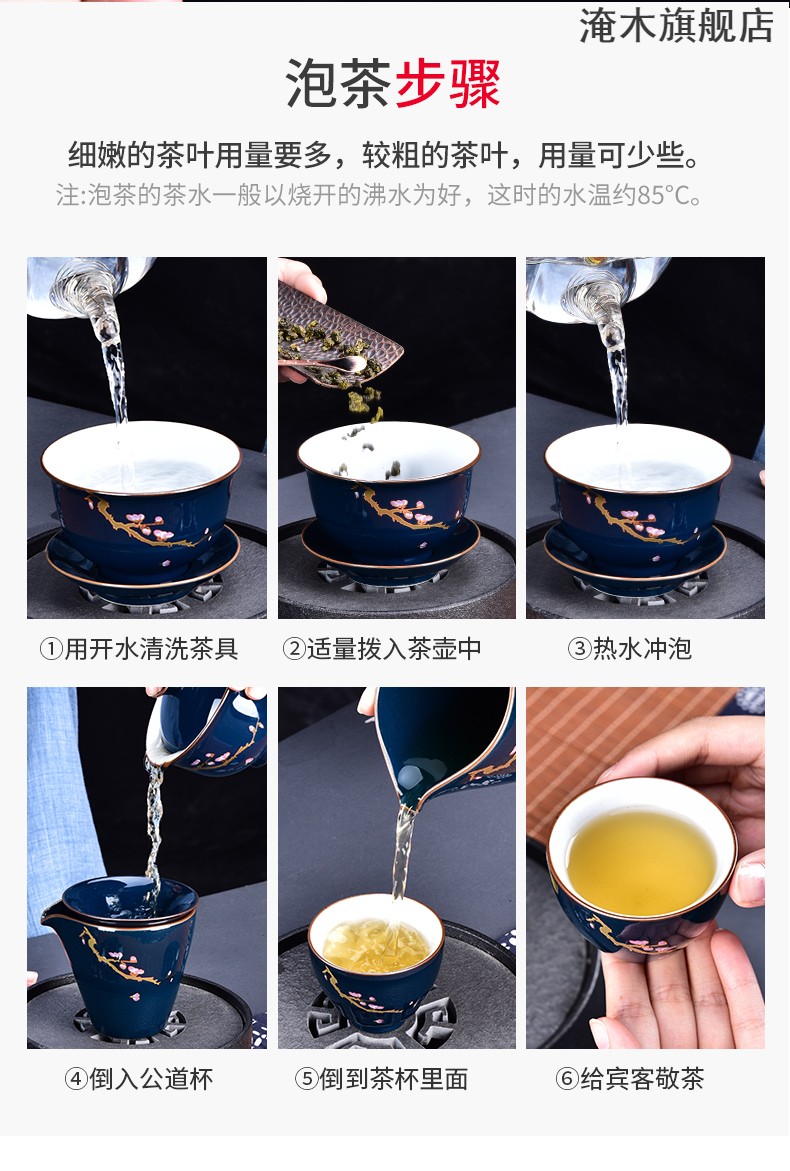 淹木旗舰店

泡茶步骤

细嫩的茶叶用量要多，较粗的茶叶，用量可少些。
注:泡茶的茶水一般以烧开的沸水为好，这时的水温约85°C。

①用开水清洗茶具
②适量拨入茶壶中
③热水冲泡
④倒入公道杯
⑤倒到茶杯里面
⑥给宾客敬茶