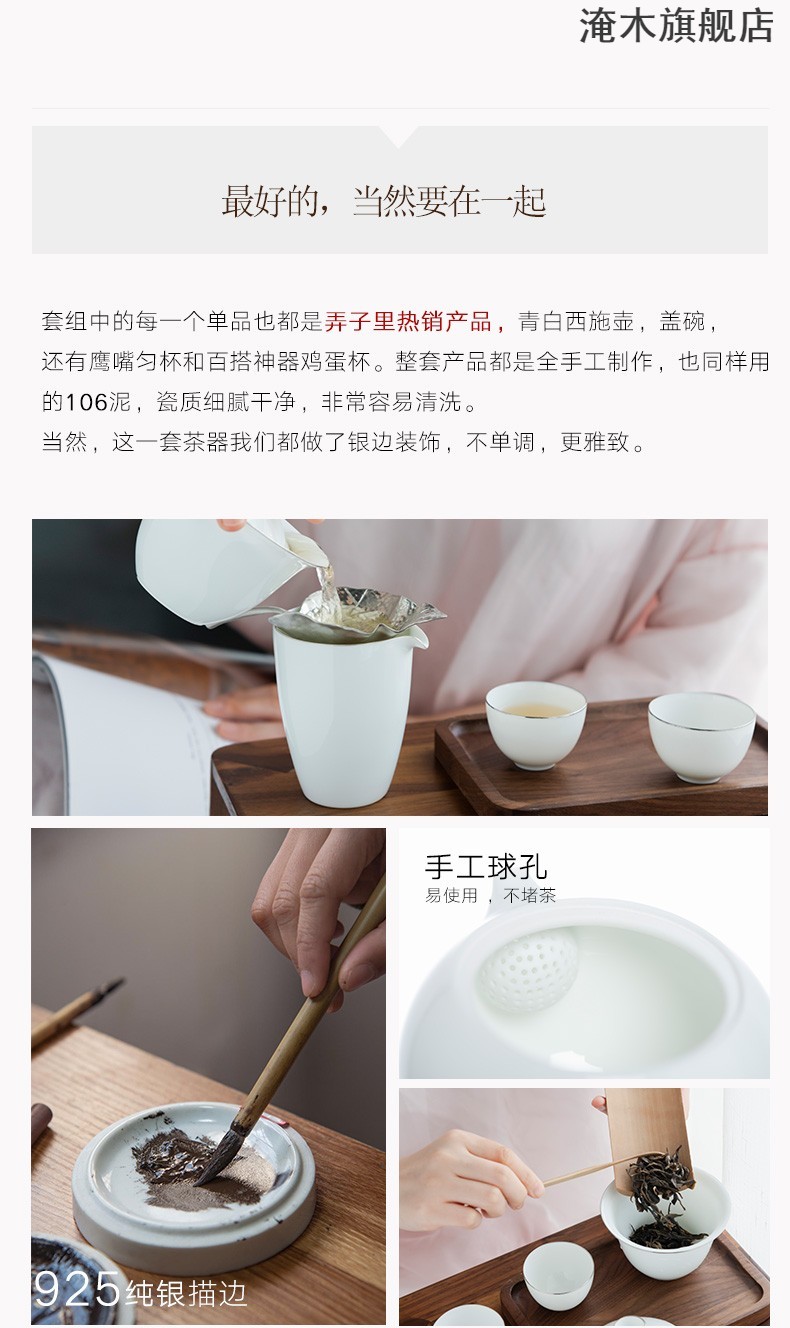 淹木旗舰店

最好的，当然要在一起

套组中的每一个单品也都是弄子里热销产品，青白西施壶，盖碗，还有鹰嘴匀杯和百搭神器鸡蛋杯。整套产品都是全手工制作，也同样用的106泥，瓷质细腻干净，非常容易清洗。
当然，这一套茶器我们都做了银边装饰，不单调，更雅致。

手工球孔
易使用，不堵茶

925纯银描边