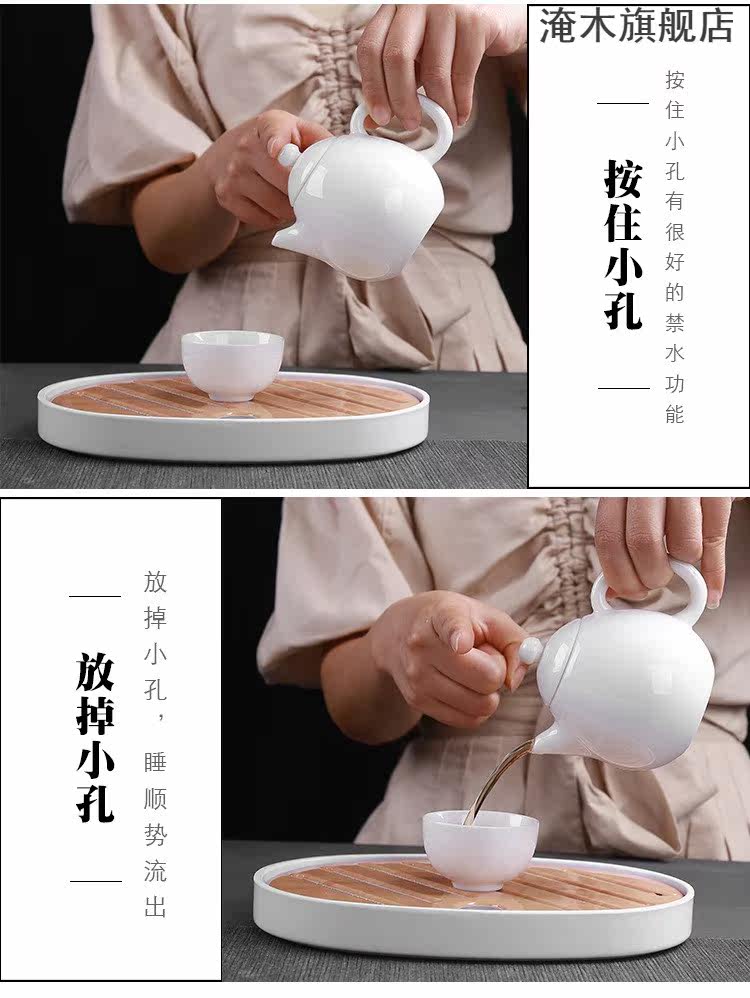 淹木旗舰店

按住小孔

按住小孔有很好的禁水功能

放掉小孔

放掉小孔，睡顺势流出