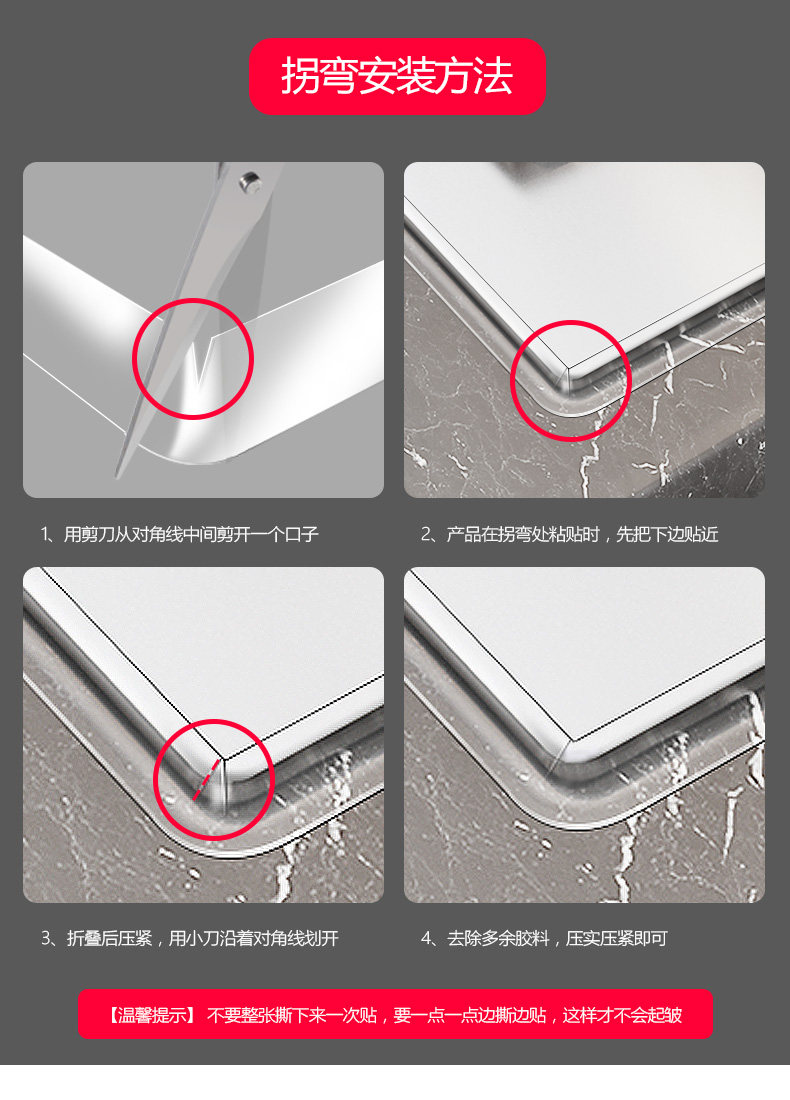 拐弯安装方法

1、用剪刀从对角线中间剪开一个口子

2、产品在拐弯处粘贴时，先把下边贴近

3、折叠后压紧，用小刀沿着对角线划开

4、去除多余胶料，压实压紧即可

【温馨提示】 不要整张撕下来一次贴，要一点一点边撕边贴，这样才不会起皱