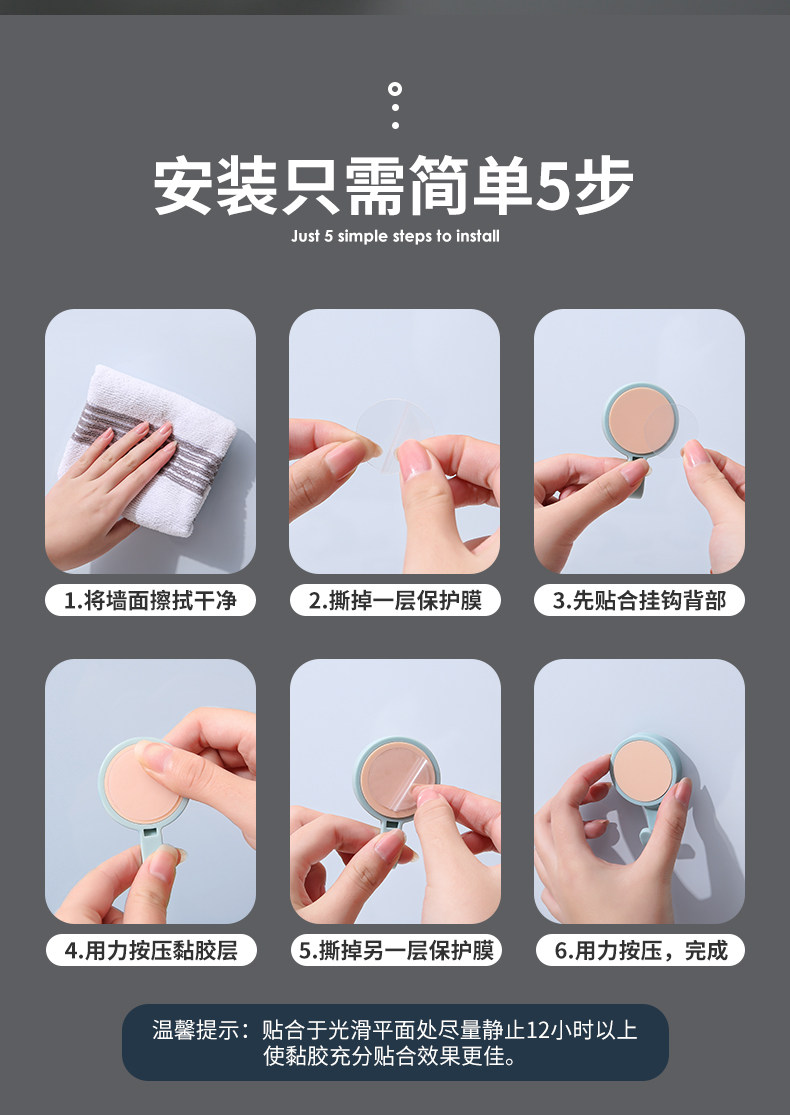 安装只需简单5步

Just 5 simple steps to install

1.将墙面擦拭干净

2.撕掉一层保护膜

3.先贴合挂钩背部

4.用力按压黏胶层

5.撕掉另一层保护膜

6.用力按压，完成

温馨提示：贴合于光滑平面处尽量静止12小时以上使黏胶充分贴合效果更佳。