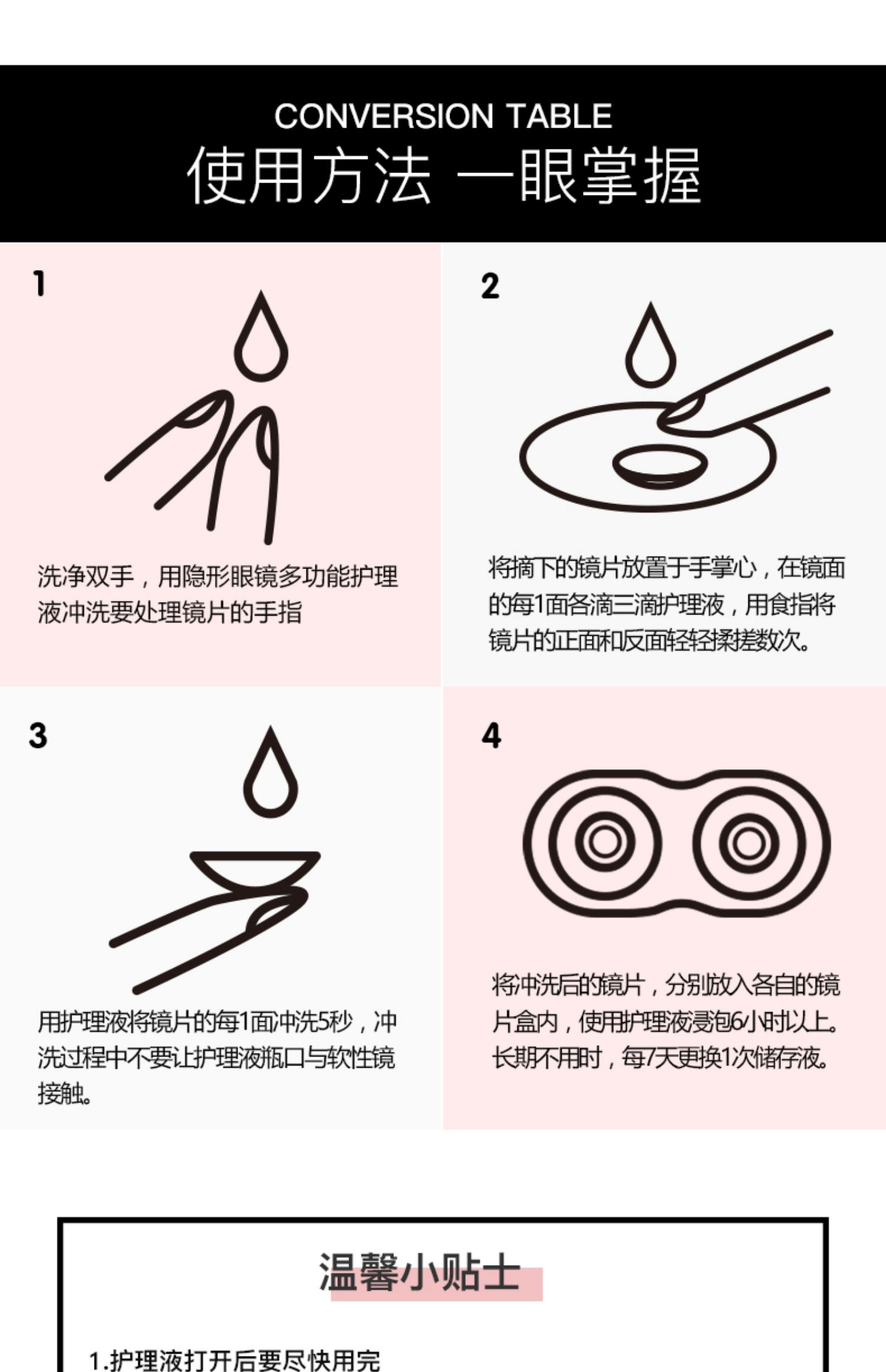 CONVERSION TABLE
使用方法 一眼掌握

1

洗净双手，用隐形眼镜多功能护理液冲洗要处理镜片的手指

2

将摘下的镜片放置于手掌心，在镜面的每1面各滴三滴护理液，用食指将镜片的正面和反面轻轻揉搓数次。

3

用护理液将镜片的每1面冲洗5秒，冲洗过程中不要让护理液瓶口与软性镜接触。

4

将冲洗后的镜片，分别放入各自的镜片盒内，使用护理液浸泡6小时以上。长期不用时，每7天更换1次储存液。

温馨小贴士

1.护理液打开后要尽快用完