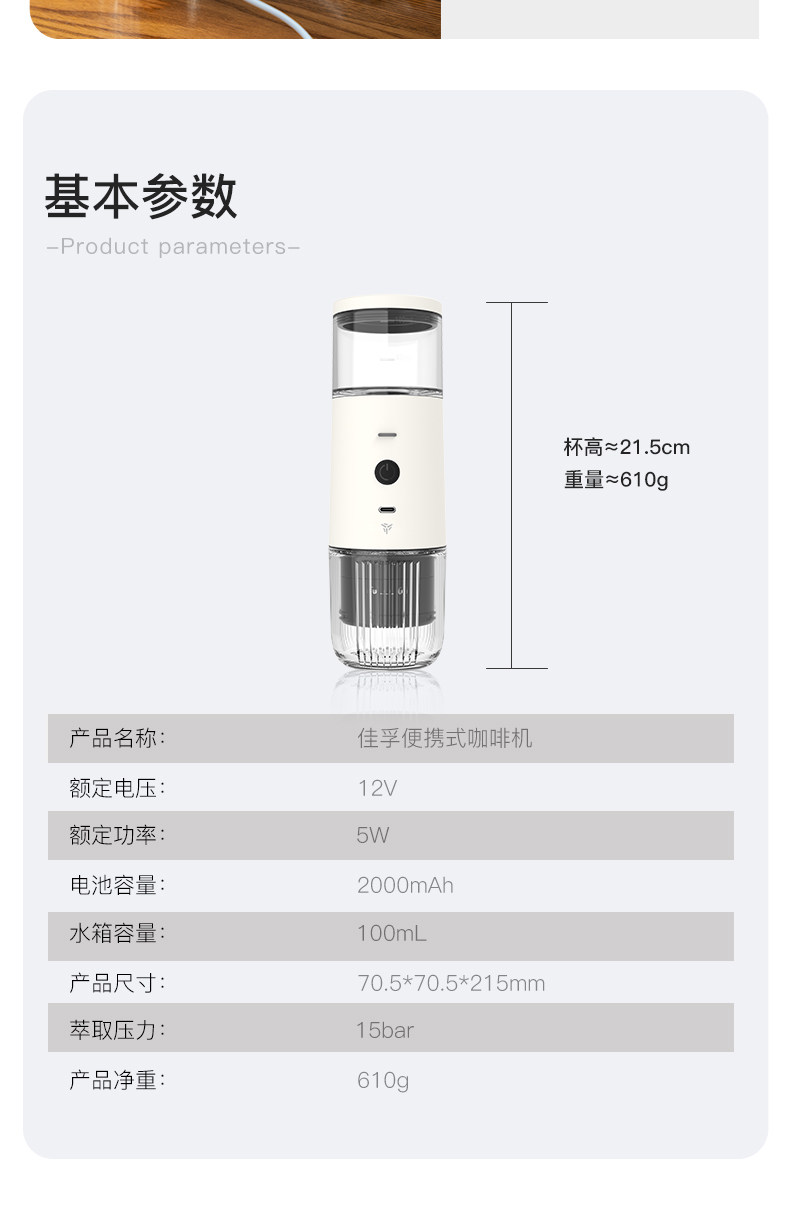 基本参数
–Product parameters–

杯高≈21.5cm
重量≈610g

| 产品名称: | 佳孚便携式咖啡机 |
|---|---|
| 额定电压: | 12V |
| 额定功率: | 5W |
| 电池容量: | 2000mAh |
| 水箱容量: | 100mL |
| 产品尺寸: | 70.5*70.5*215mm |
| 萃取压力: | 15bar |
| 产品净重: | 610g |