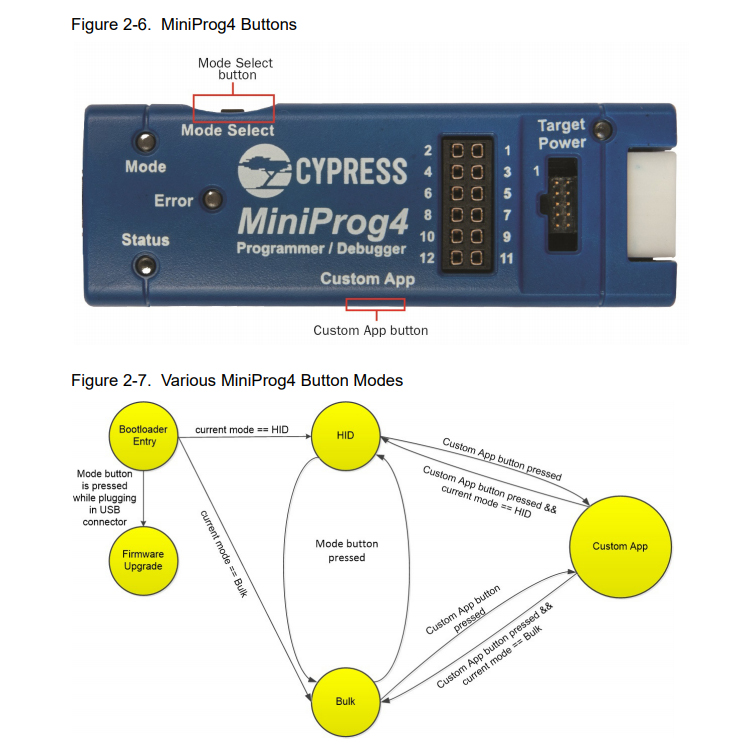 Figure 2-6. MiniProg4 Buttons

Mode Select button

Mode Select

Mode

Error

Status

CYPRESS

MiniProg4

Programmer / Debugger

Custom App

2 1
4 3
6 5
8 7
10 9
12 11

Target Power

1

Custom App button

Figure 2-7. Various MiniProg4 Button Modes

Bootloader Entry

current mode == HID

HID

Mode button is pressed while plugging in USB connector

Firmware Upgrade

current mode == Bulk

Mode button pressed

Custom App button pressed

Custom App button pressed && current mode == HID

Custom App

Custom App button pressed

Custom App button pressed && current mode == Bulk

Bulk