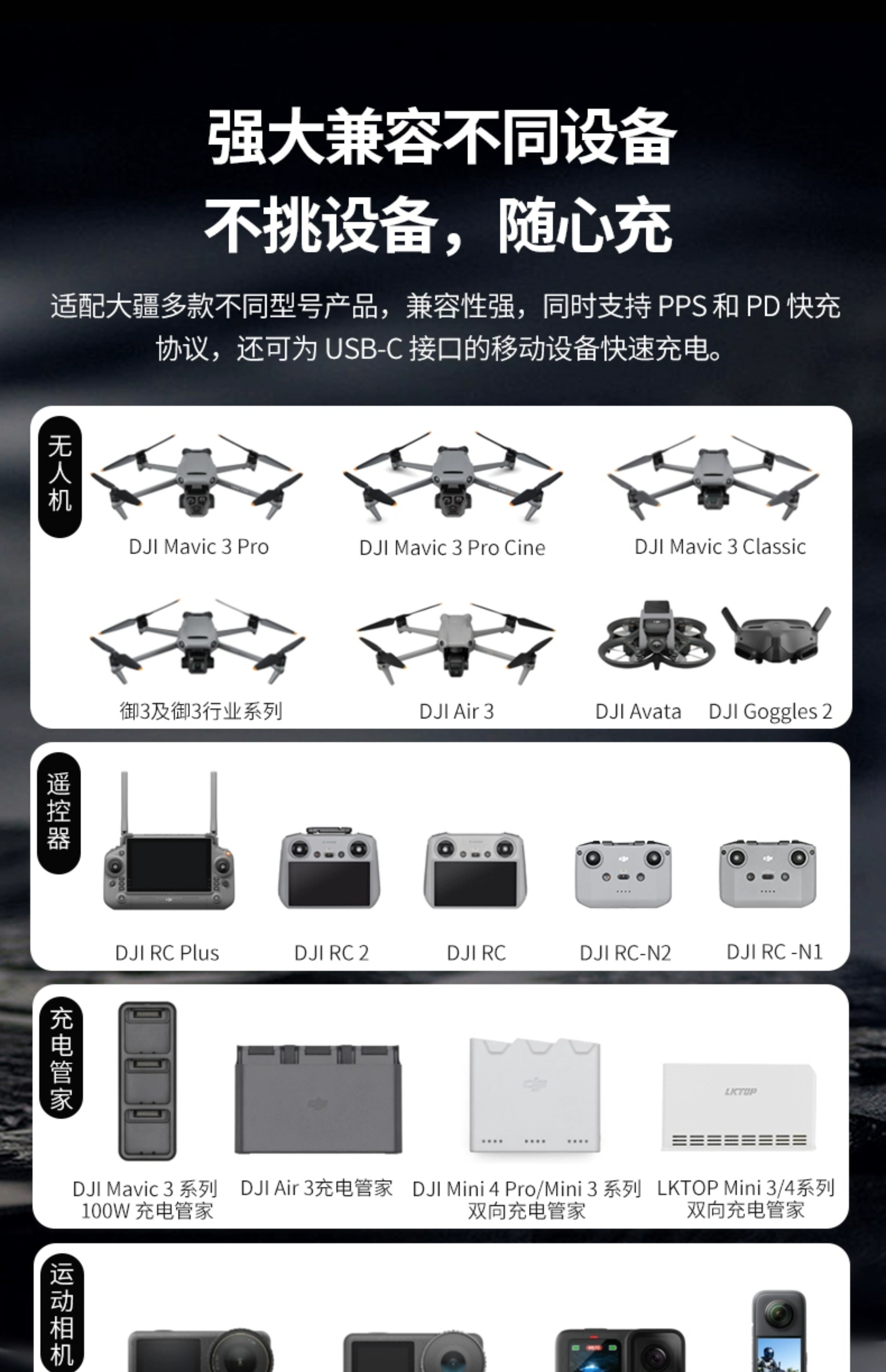 强大兼容不同设备
不挑设备，随心充

适配大疆多款不同型号产品，兼容性强，同时支持 PPS 和 PD 快充协议，还可为 USB-C 接口的移动设备快速充电。

无人机

DJI Mavic 3 Pro

DJI Mavic 3 Pro Cine

DJI Mavic 3 Classic

御3及御3行业系列

DJI Air 3

DJI Avata

DJI Goggles 2

遥控器

DJI RC Plus

DJI RC 2

DJI RC

DJI RC-N2

DJI RC -N1

充电管家

LKTOP

DJI Mavic 3 系列 100W 充电管家

DJI Air 3充电管家

DJI Mini 4 Pro/Mini 3 系列 双向充电管家

LKTOP Mini 3/4系列 双向充电管家

运动相机