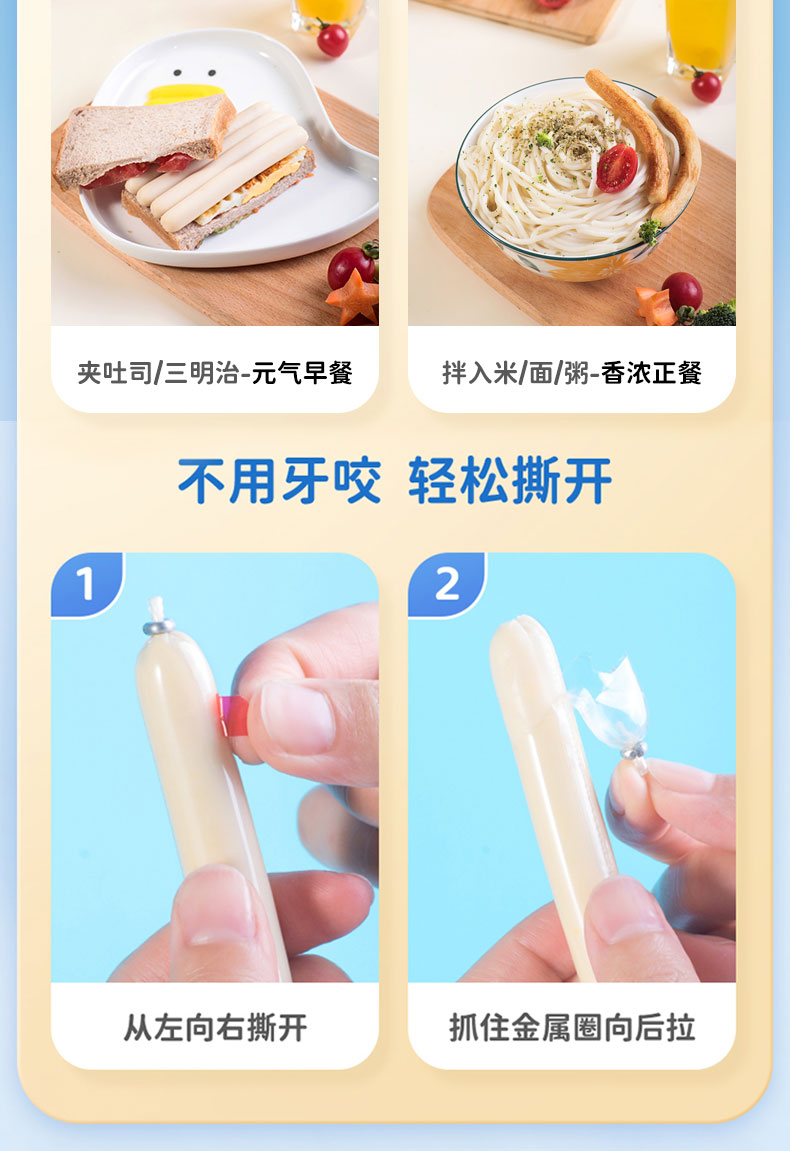 夹吐司/三明治-元气早餐

拌入米/面/粥-香浓正餐

不用牙咬 轻松撕开

1

从左向右撕开

2

抓住金属圈向后拉