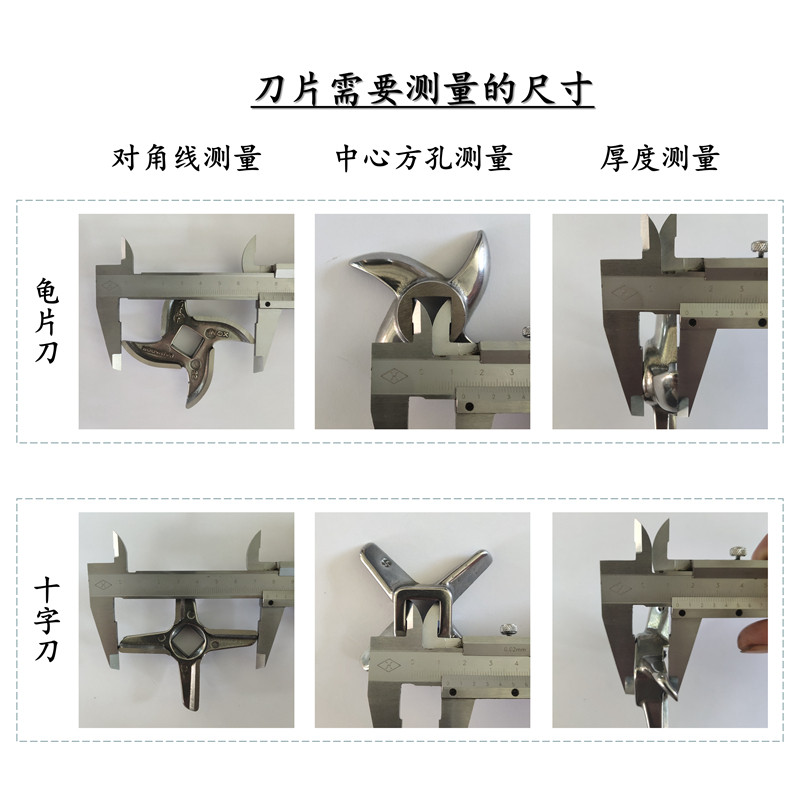 刀片需要测量的尺寸

对角线测量 中心方孔测量 厚度测量

龟片刀

十字刀