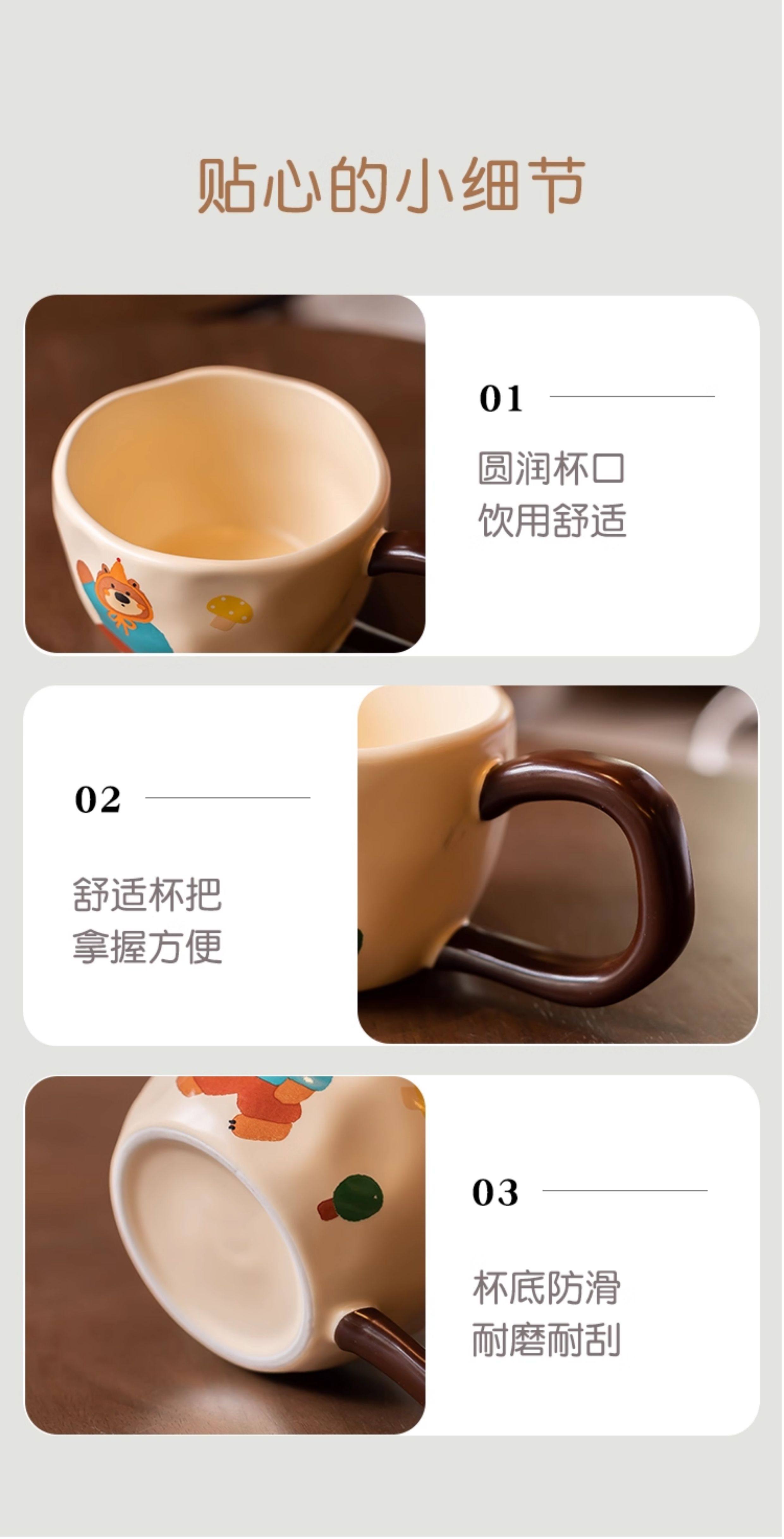 贴心的小细节

01

圆润杯口
饮用舒适

02

舒适杯把
拿握方便

03

杯底防滑
耐磨耐刮