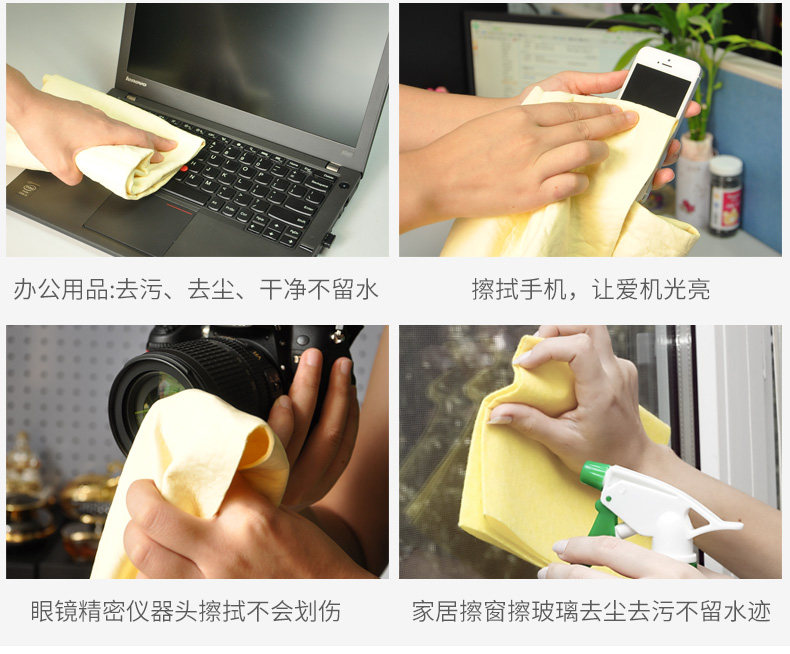 lenovo

办公用品:去污、去尘、干净不留水

擦拭手机，让爱机光亮

眼镜精密仪器头擦拭不会划伤

家居擦窗擦玻璃去尘去污不留水迹