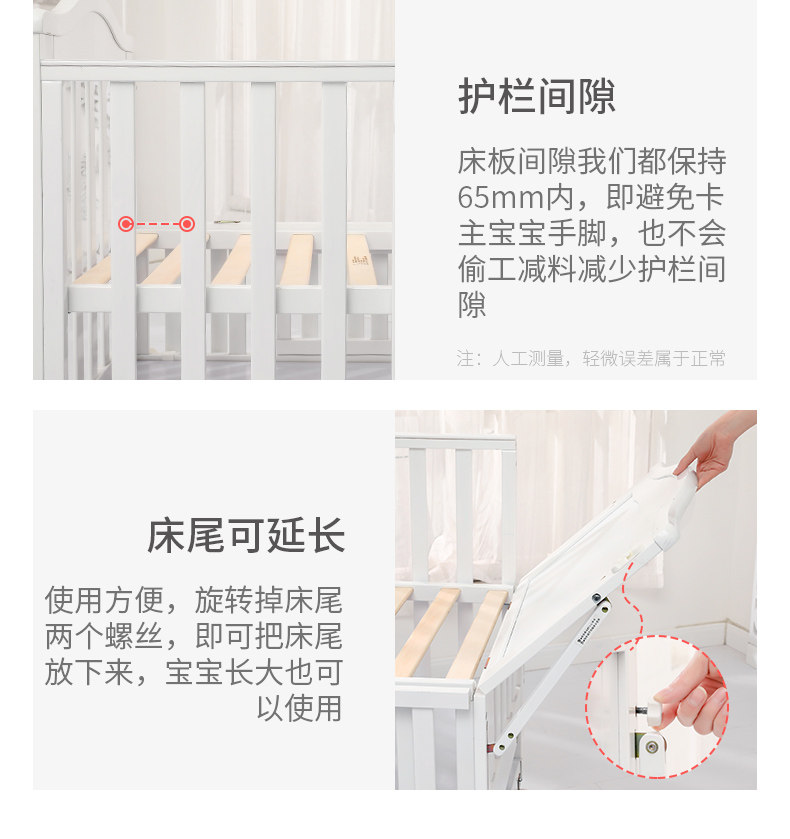 护栏间隙

床板间隙我们都保持65mm内，即避免卡主宝宝手脚，也不会偷工减料减少护栏间隙

注：人工测量，轻微误差属于正常

床尾可延长

使用方便，旋转掉床尾两个螺丝，即可把床尾放下来，宝宝长大也可以使用