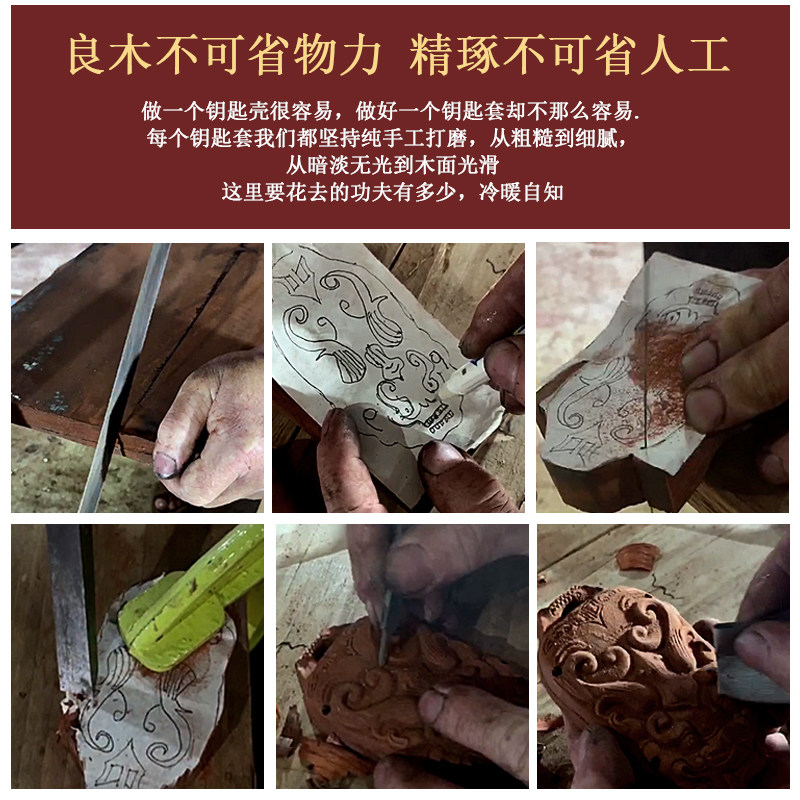 良木不可省物力 精琢不可省人工

做一个钥匙壳很容易，做好一个钥匙套却不那么容易.
每个钥匙套我们都坚持纯手工打磨，从粗糙到细腻，
从暗淡无光到木面光滑
这里要花去的功夫有多少，冷暖自知