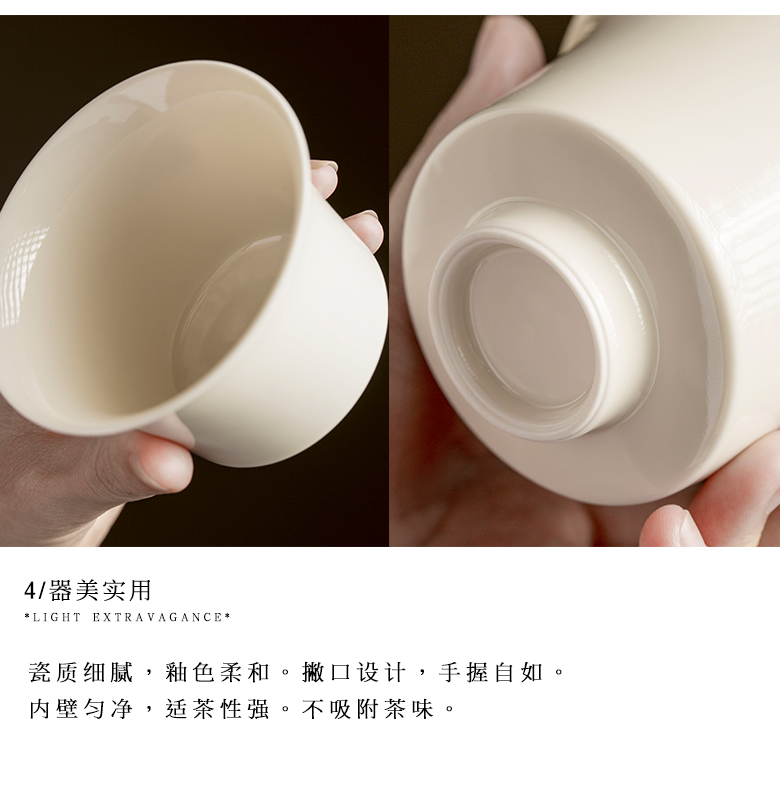 4/器美实用
*LIGHT EXTRAVAGANCE*

瓷质细腻，釉色柔和。撇口设计，手握自如。
内壁匀净，适茶性强。不吸附茶味。