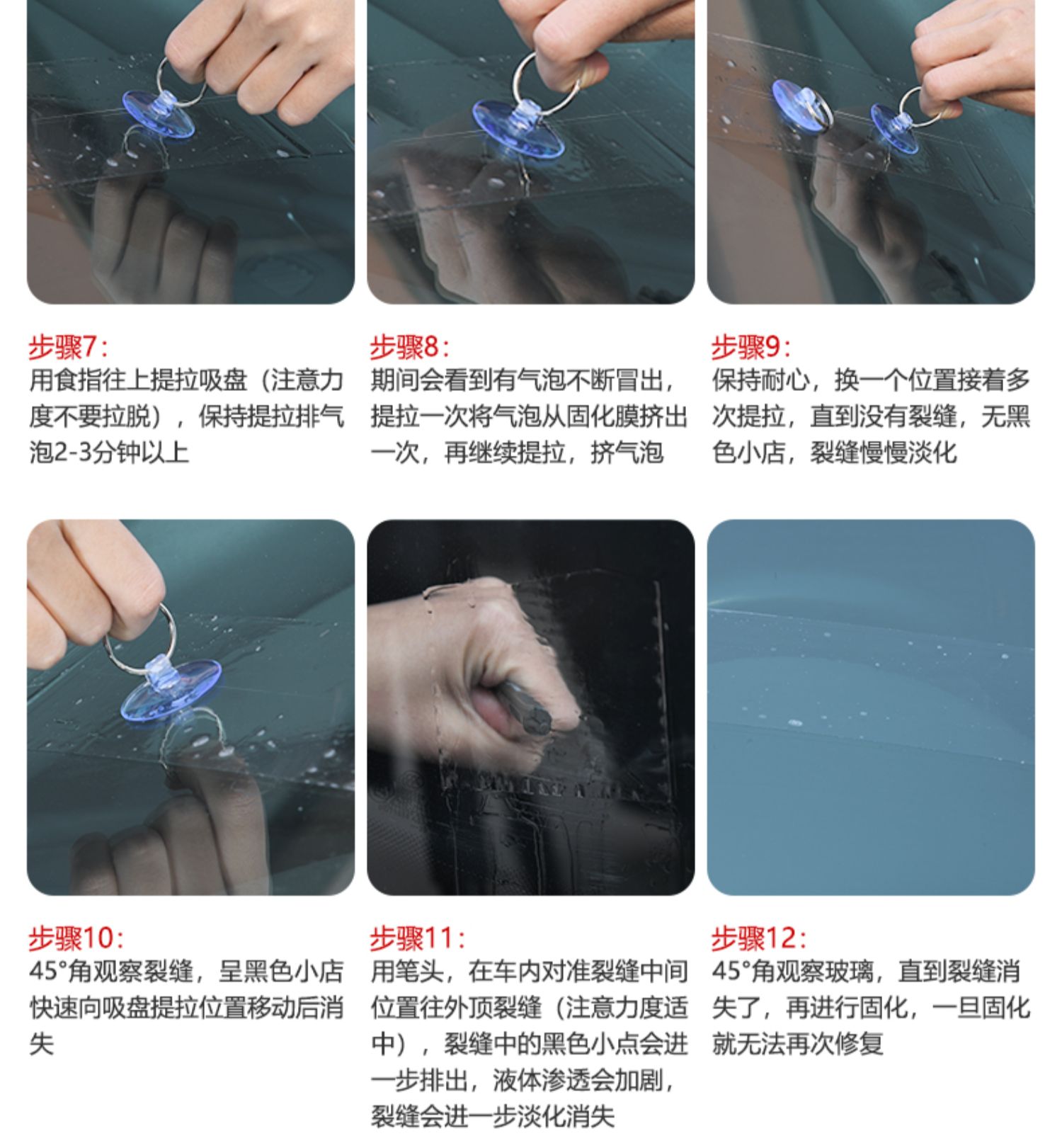 步骤7:
用食指往上提拉吸盘（注意力度不要拉脱），保持提拉排气泡2-3分钟以上

步骤8:
期间会看到有气泡不断冒出，提拉一次将气泡从固化膜挤出一次，再继续提拉，挤气泡

步骤9:
保持耐心，换一个位置接着多次提拉，直到没有裂缝，无黑色小店，裂缝慢慢淡化

步骤10:
45°角观察裂缝，呈黑色小店快速向吸盘提拉位置移动后消失

步骤11:
用笔头，在车内对准裂缝中间位置往外顶裂缝（注意力度适中），裂缝中的黑色小点会进一步排出，液体渗透会加剧，裂缝会进一步淡化消失

步骤12:
45°角观察玻璃，直到裂缝消失了，再进行固化，一旦固化就无法再次修复