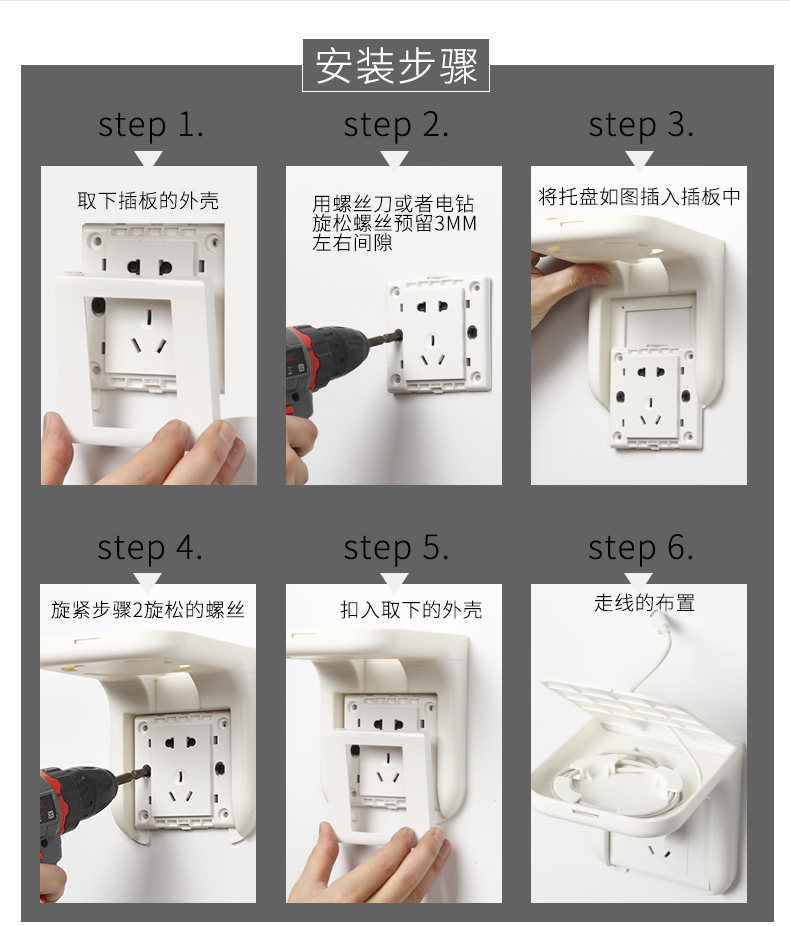 安装步骤

step 1.

取下插板的外壳

step 2.

用螺丝刀或者电钻旋松螺丝预留3MM左右间隙

step 3.

将托盘如图插入插板中

step 4.

旋紧步骤2旋松的螺丝

step 5.

扣入取下的外壳

step 6.

走线的布置