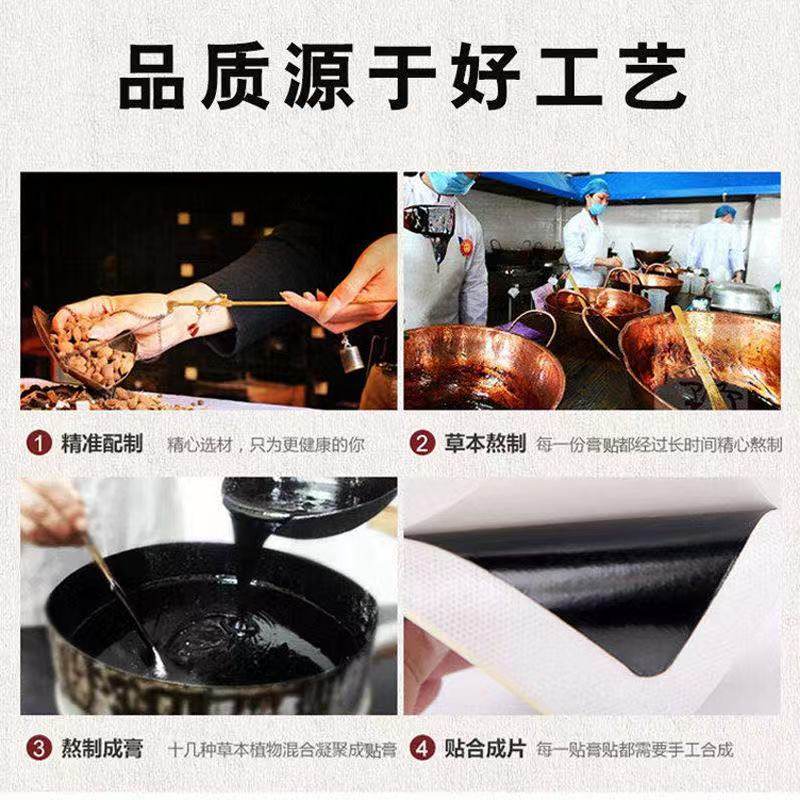 品质源于好工艺

1 精准配制 精心选材，只为更健康的你

2 草本熬制 每一份膏贴都经过长时间精心熬制

3 熬制成膏 十几种草本植物混合凝聚成贴膏

4 贴合成片 每一贴膏贴都需要手工合成