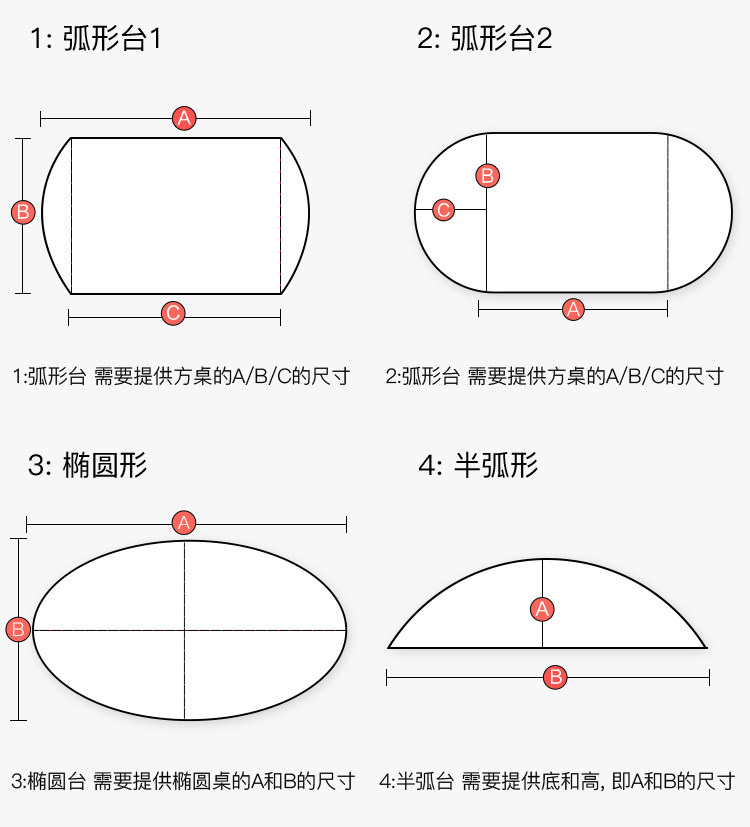 1: 弧形台1

A

B

C

1:弧形台 需要提供方桌的A/B/C的尺寸

2: 弧形台2

B

C

A

2:弧形台 需要提供方桌的A/B/C的尺寸

3: 椭圆形

A

B

3:椭圆台 需要提供椭圆桌的A和B的尺寸

4: 半弧形

A

B

4:半弧台 需要提供底和高, 即A和B的尺寸